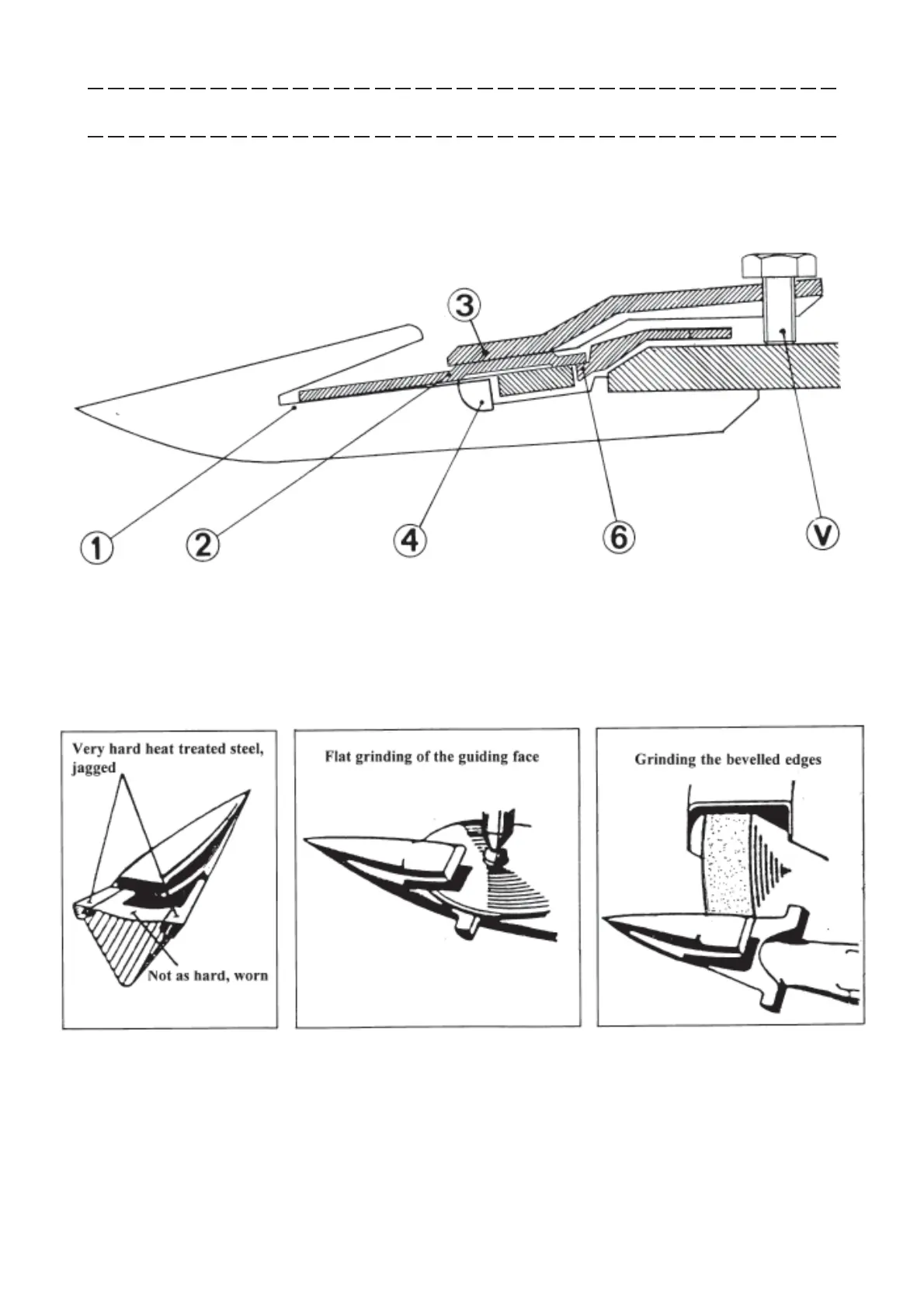 3

1 2 4 6 V

Very hard heat treated steel, jagged

Not as hard, worn

Flat grinding of the guiding face

Grinding the bevelled edges