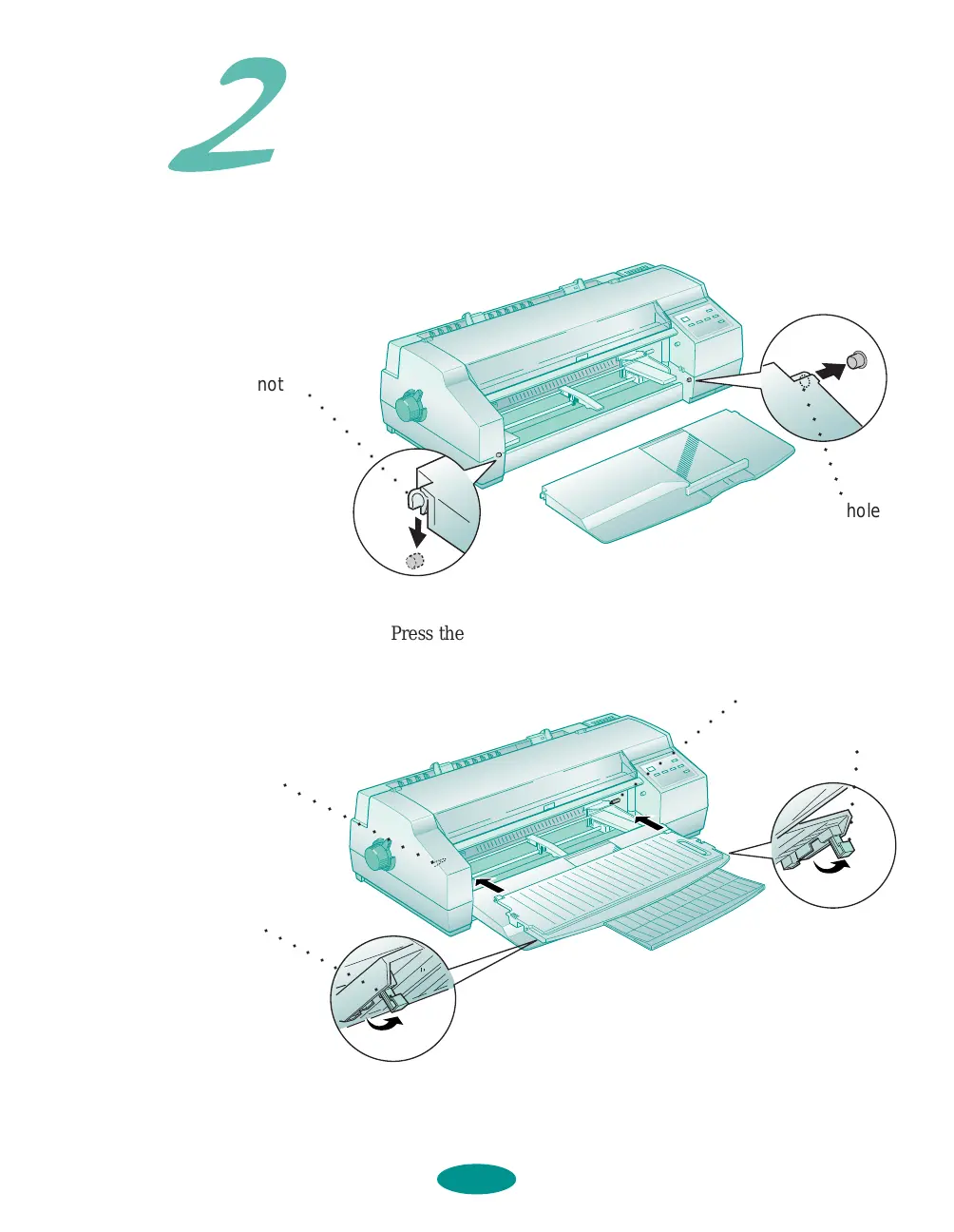 2

not

hole

Press the