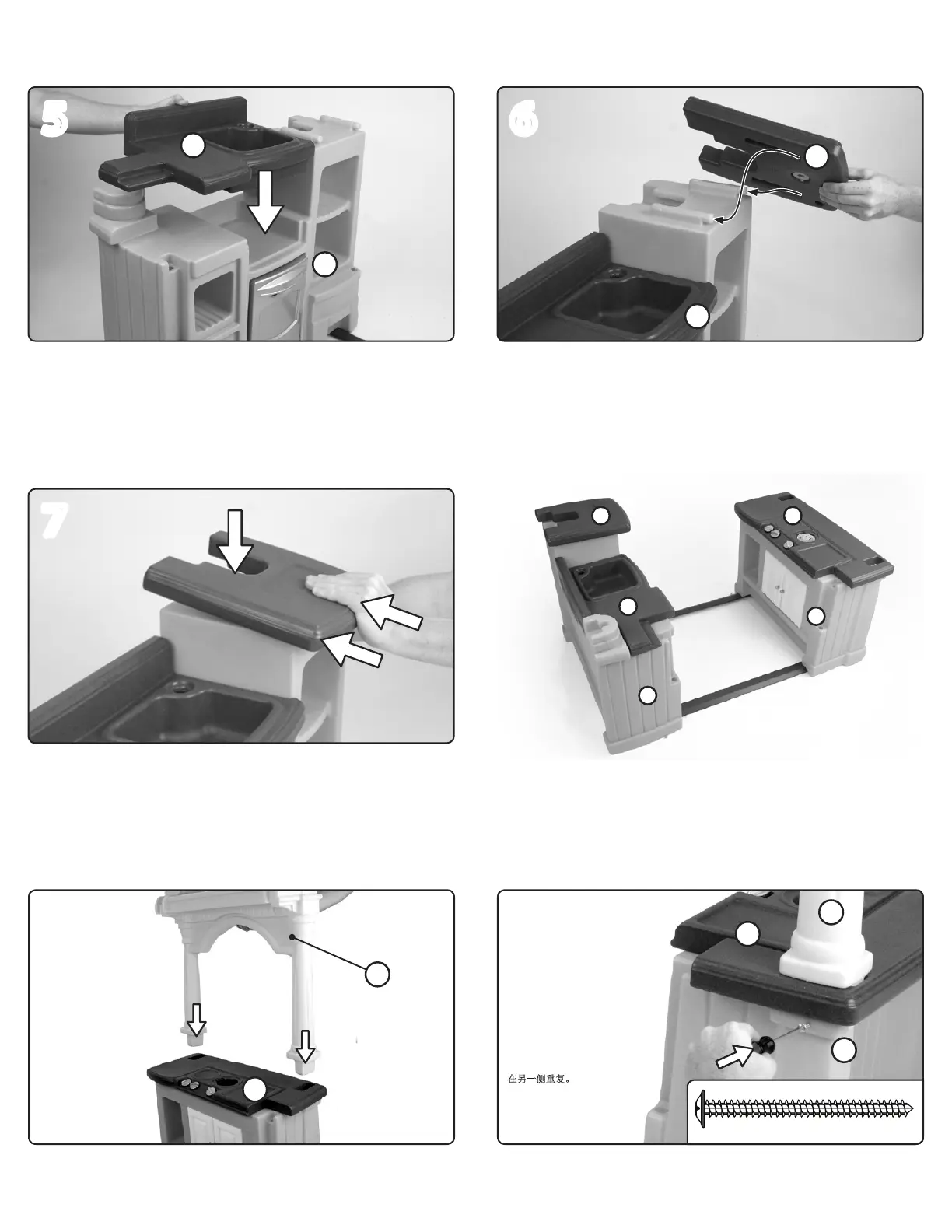 5

6

7

在另一侧重复。