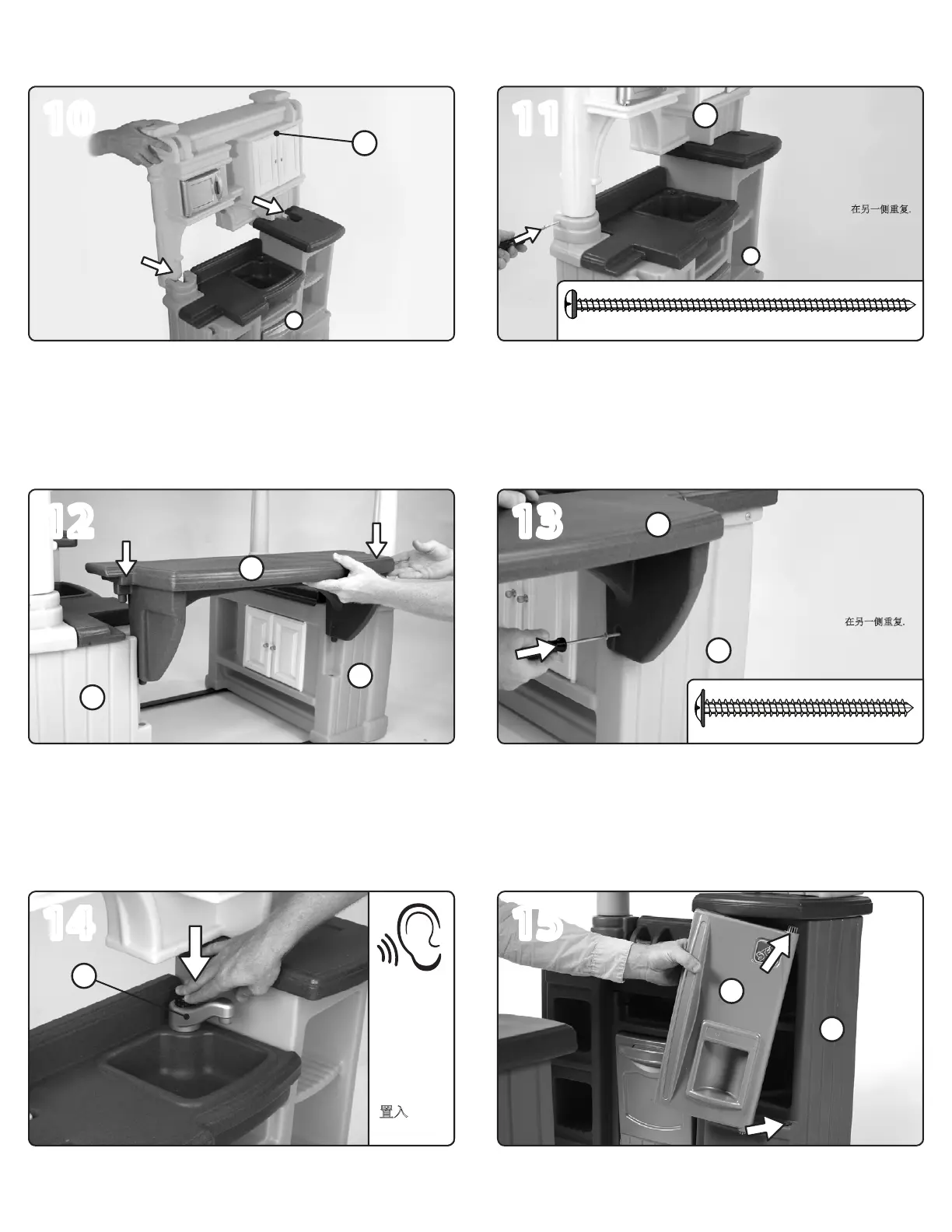 10

11

在另一侧重复.

12

13

在另一侧重复.

14

置入

15