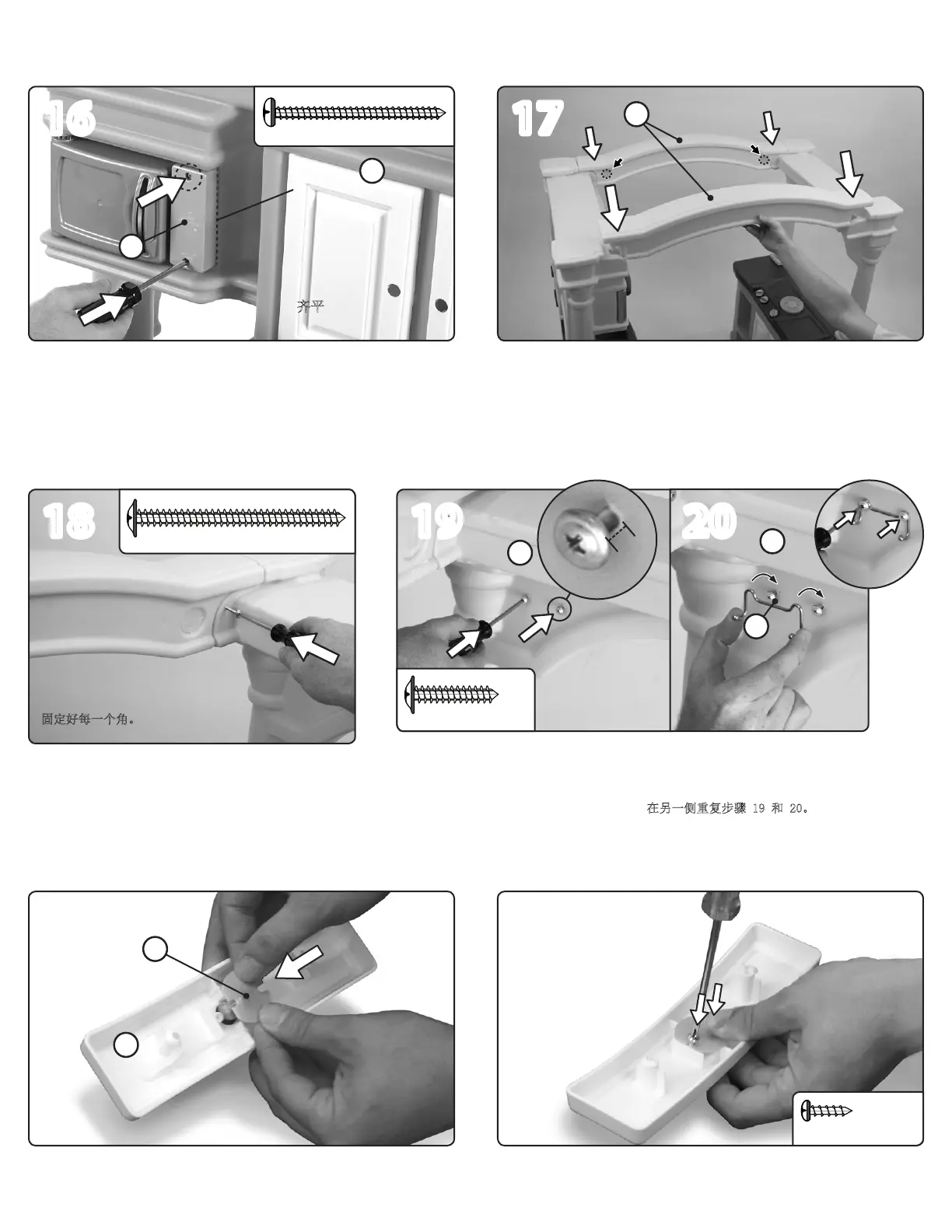 16

齐平

17

18

固定好每一个角。

19

20

在另一侧重复步骤 19 和 20。