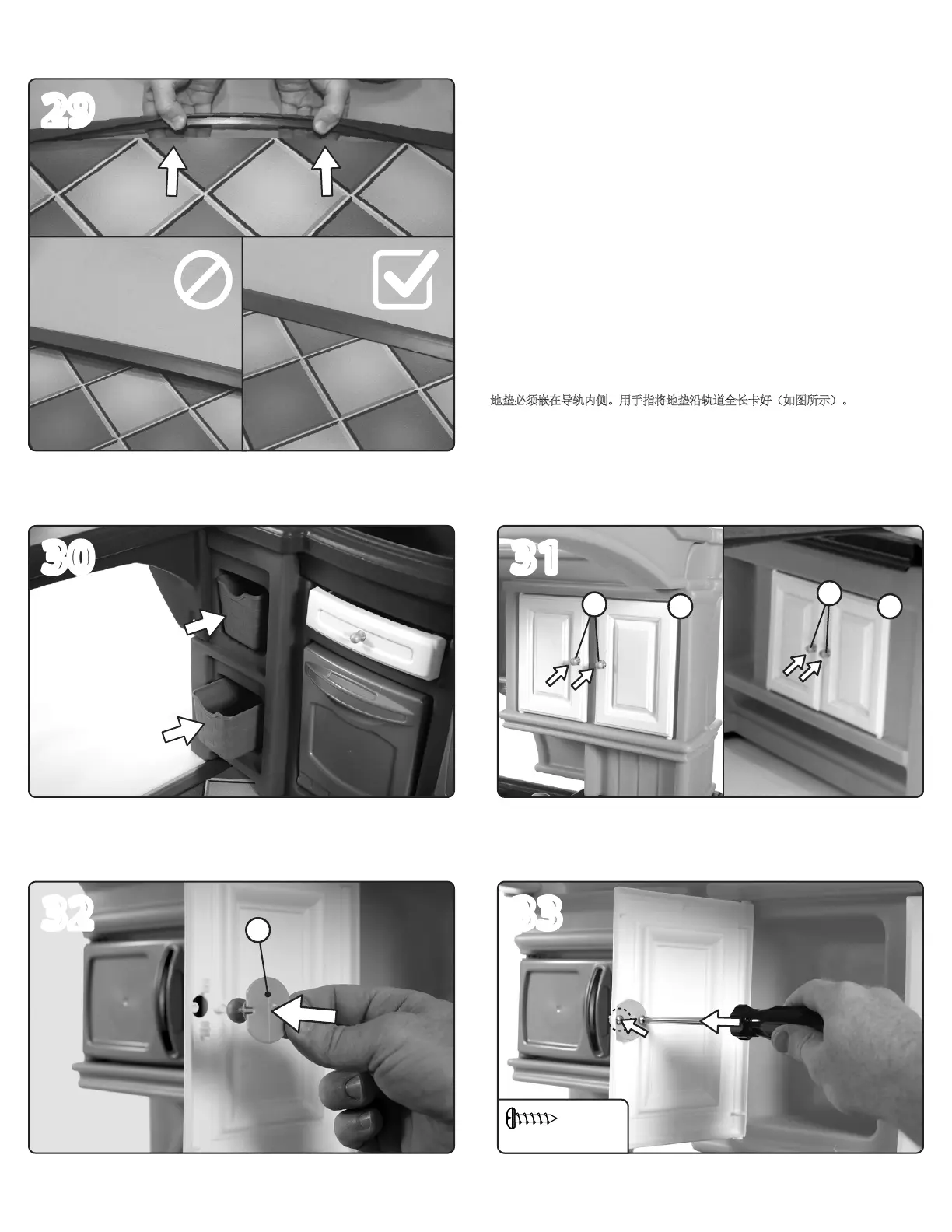 29

地垫必须嵌在导轨内侧。用手指将地垫沿轨道全长卡好（如图所示）。

30

31

32

33