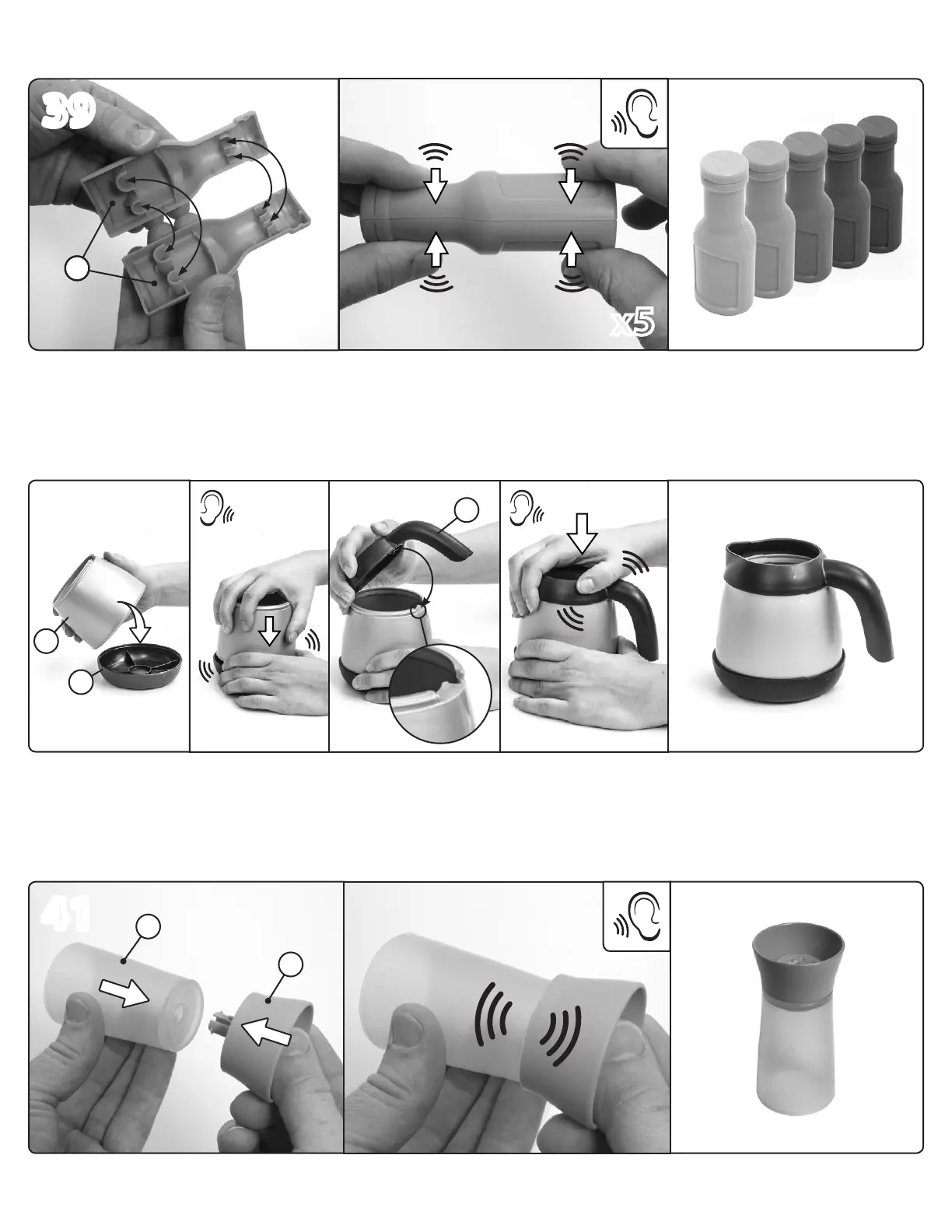 39

x5

41