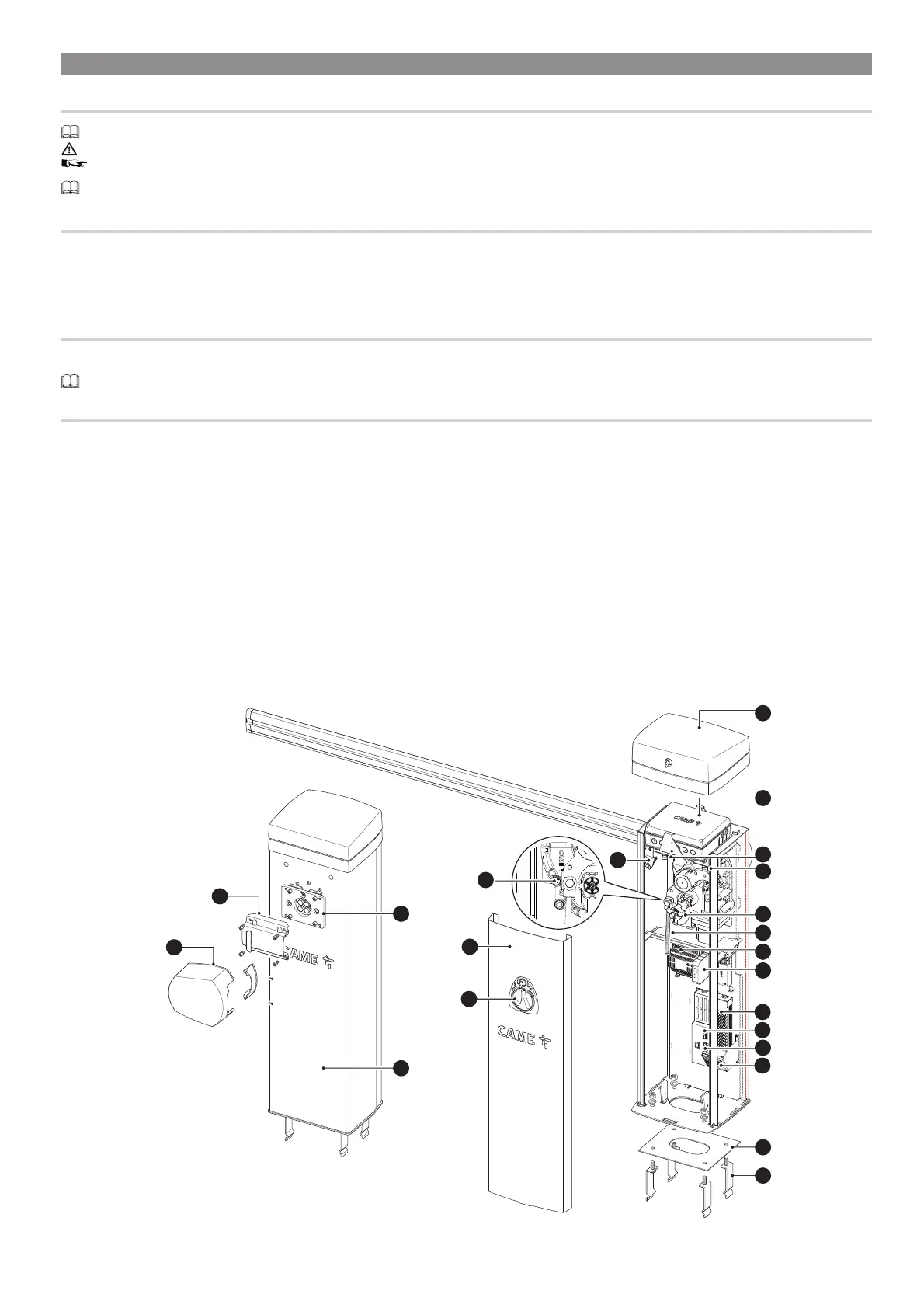 CAME
CAME
CAME