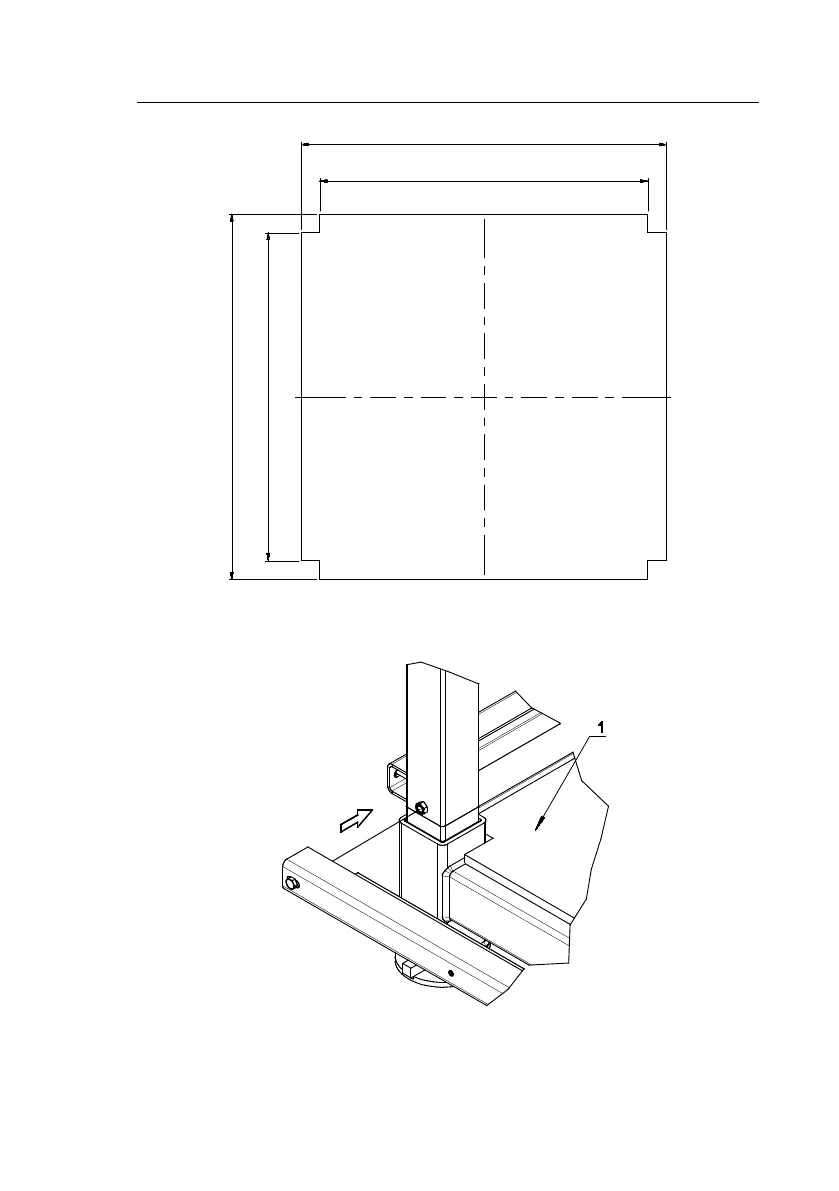 1