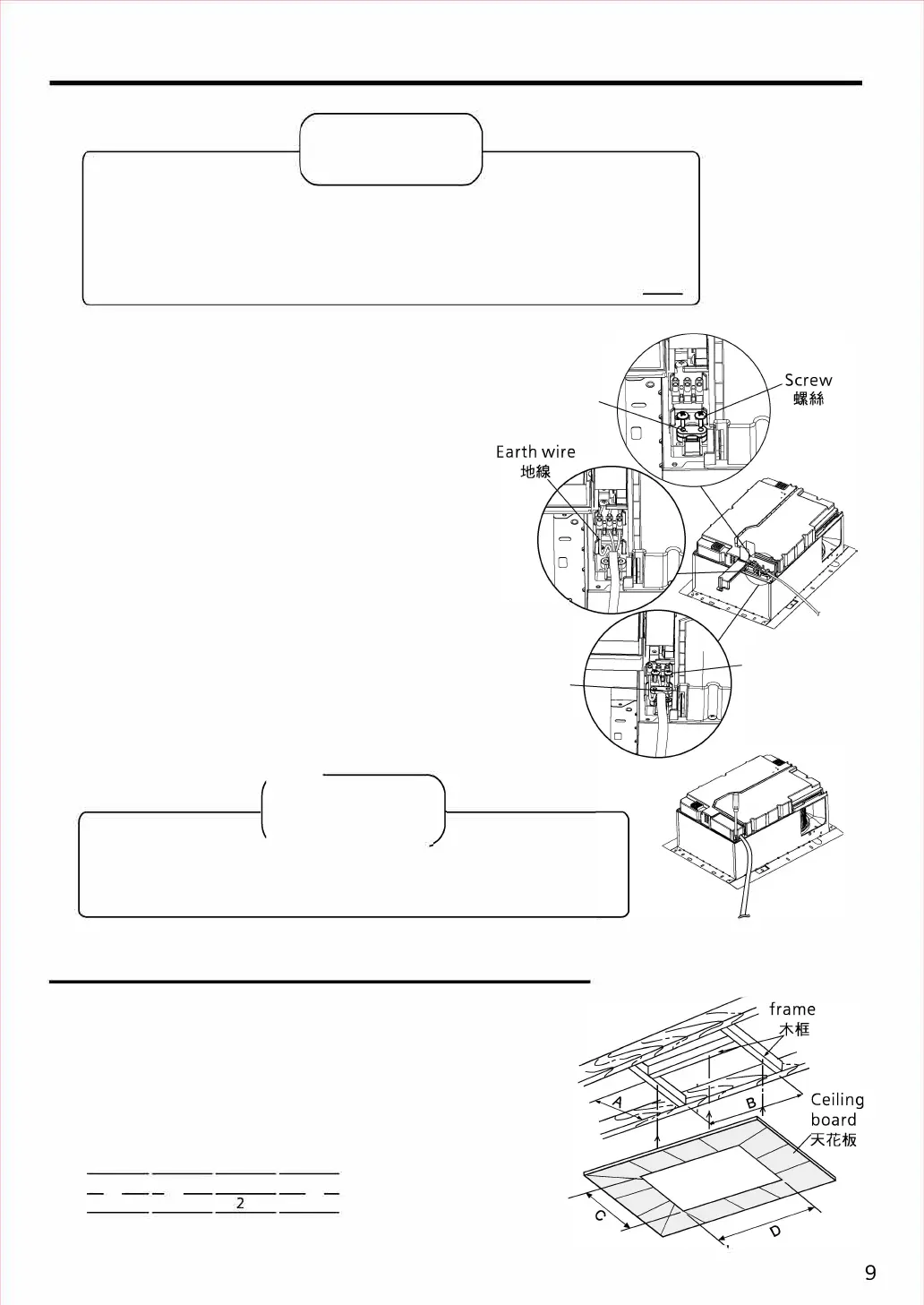 Screw
螺絲

Earth wire
地線

frame
木框

Ceiling
board
天花板

A

B

C

D

2

9