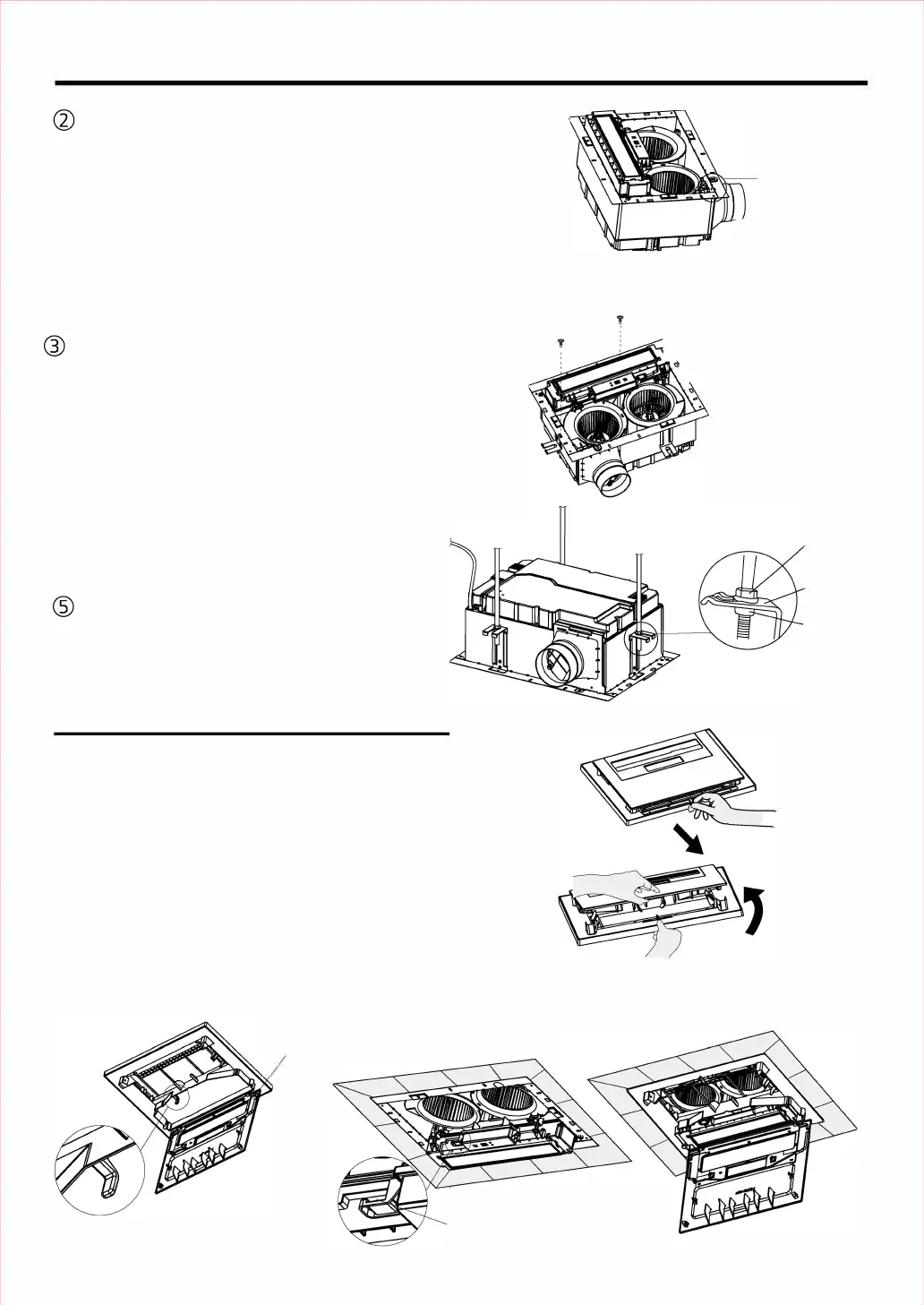 ②

③

⑤