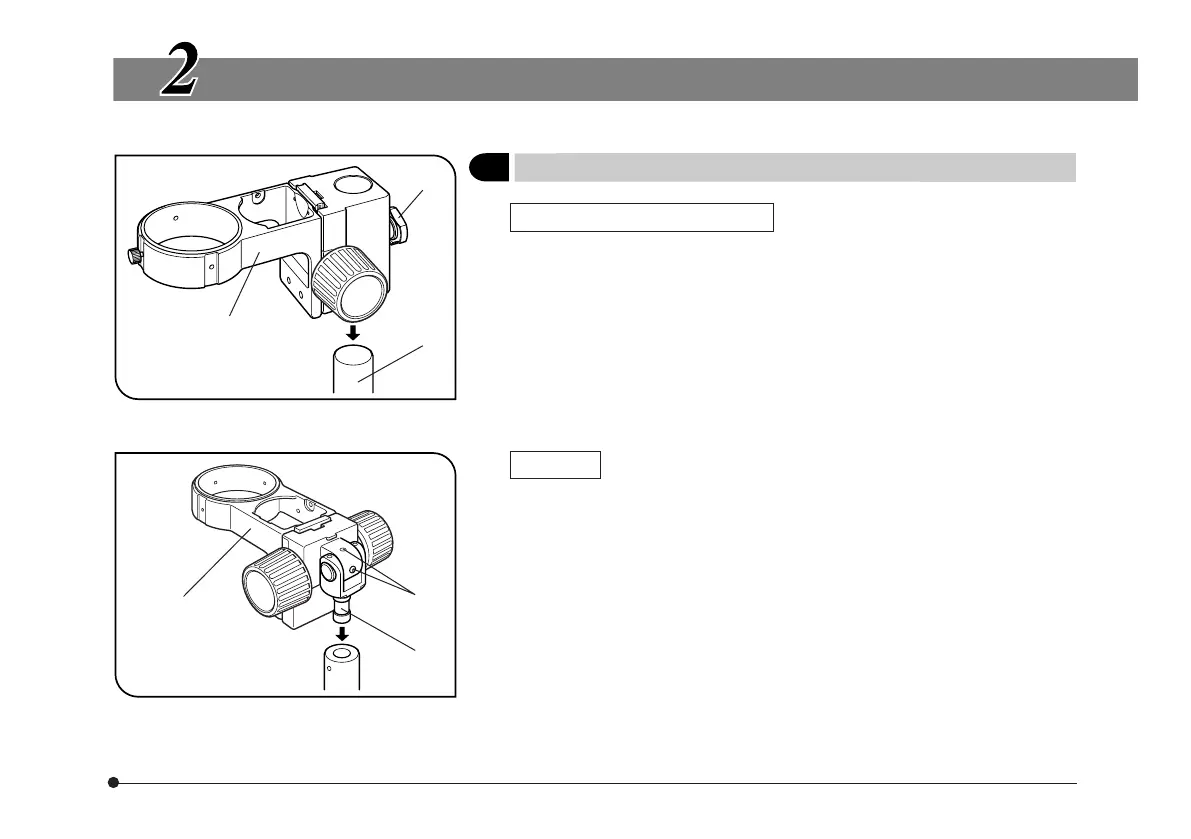 2