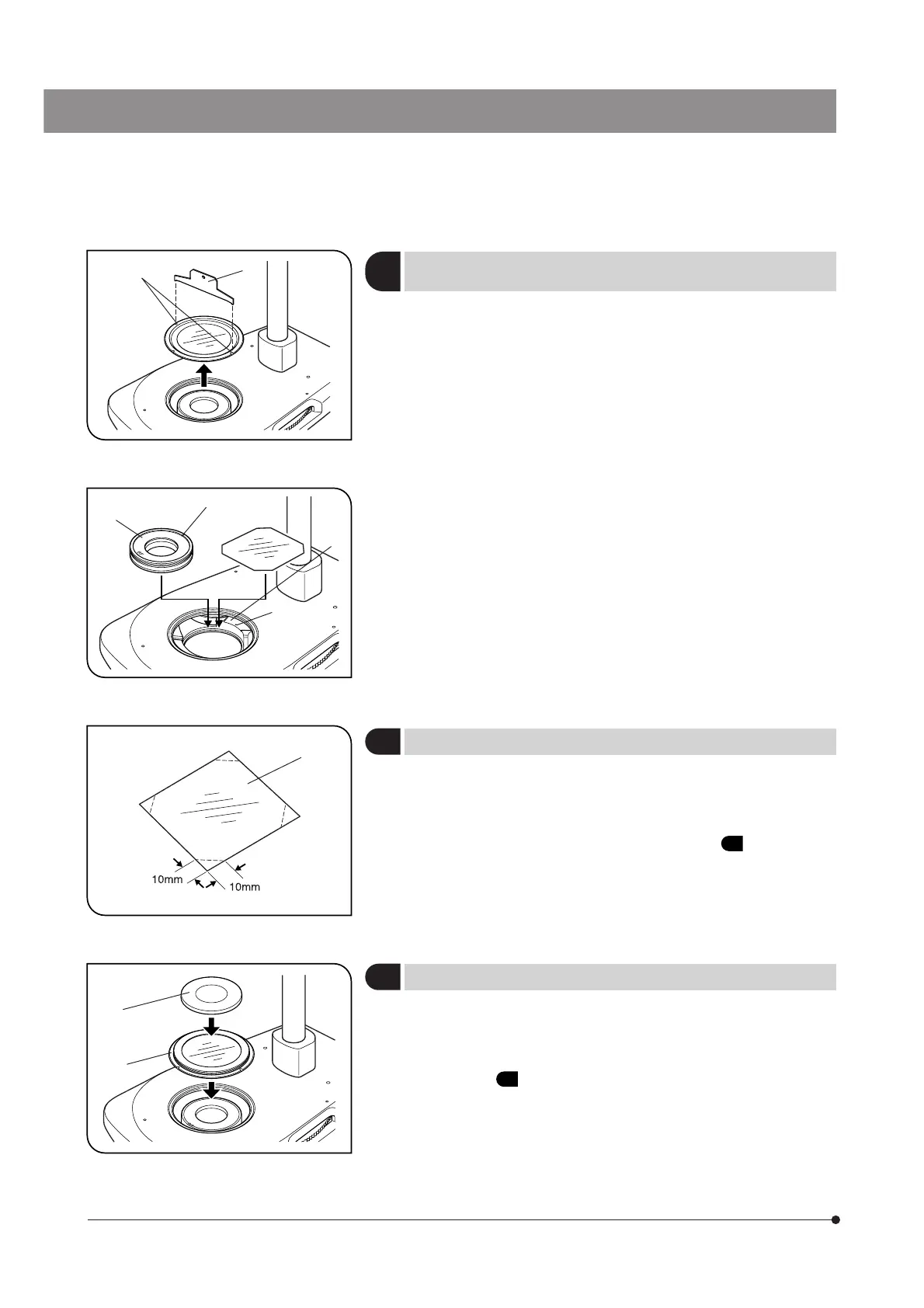 10mm

10mm