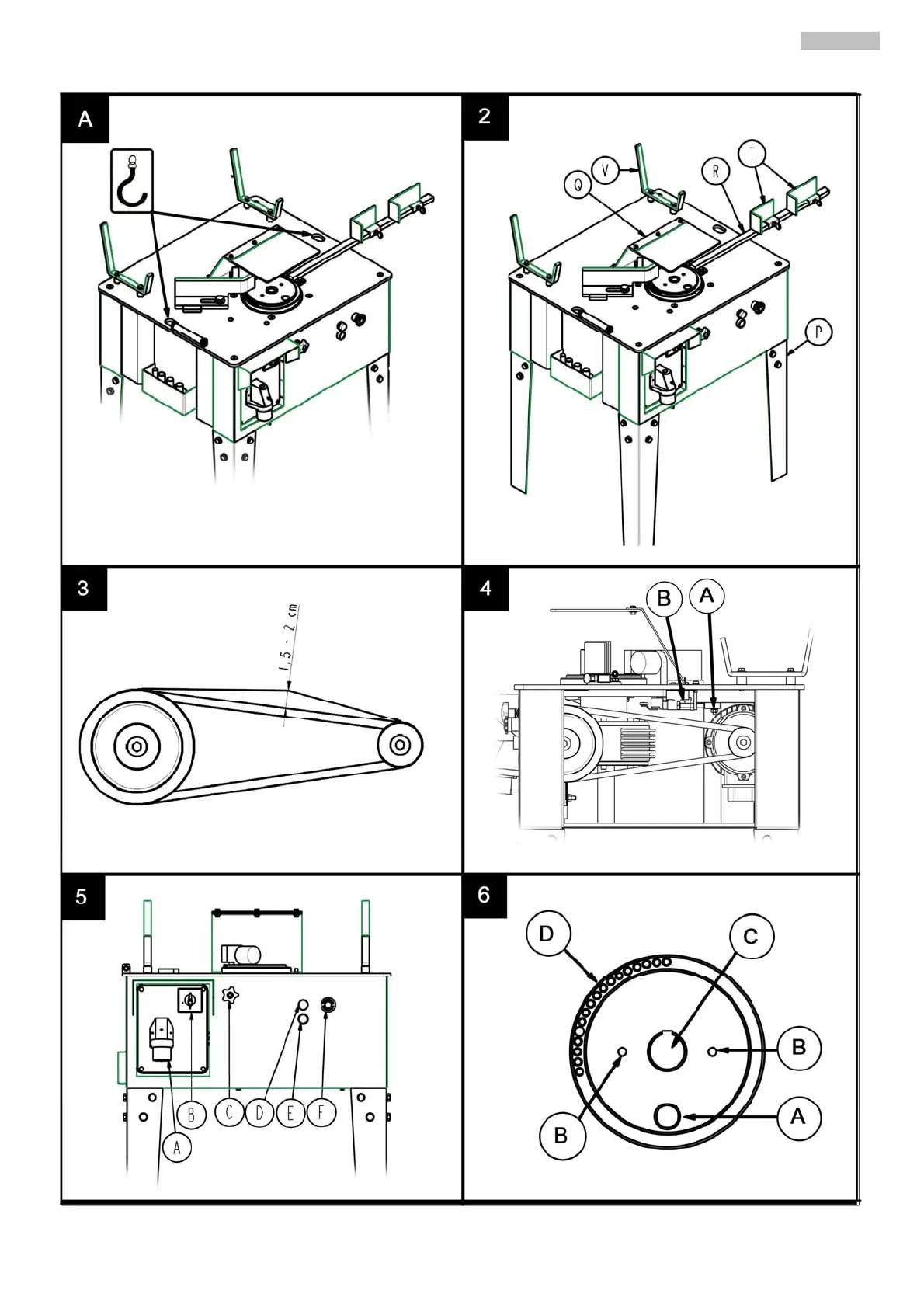 A

2

Q V R T

P

3

1,5 - 2 cm

4

B A

5

A B C D E F

6

D C

B

B

A