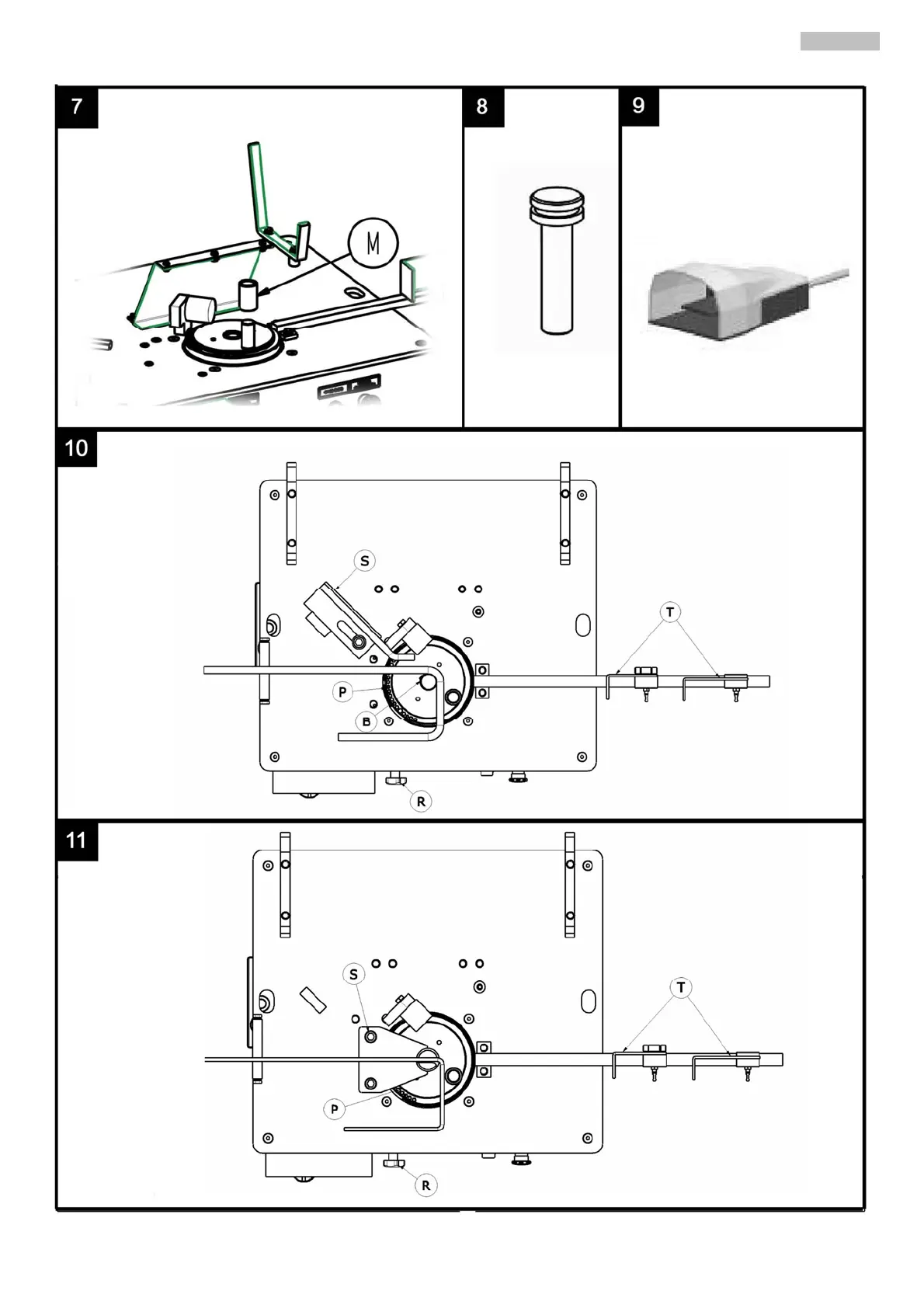 7

M

8

9

10

S

T

P

B

R

11

S

T

P

R