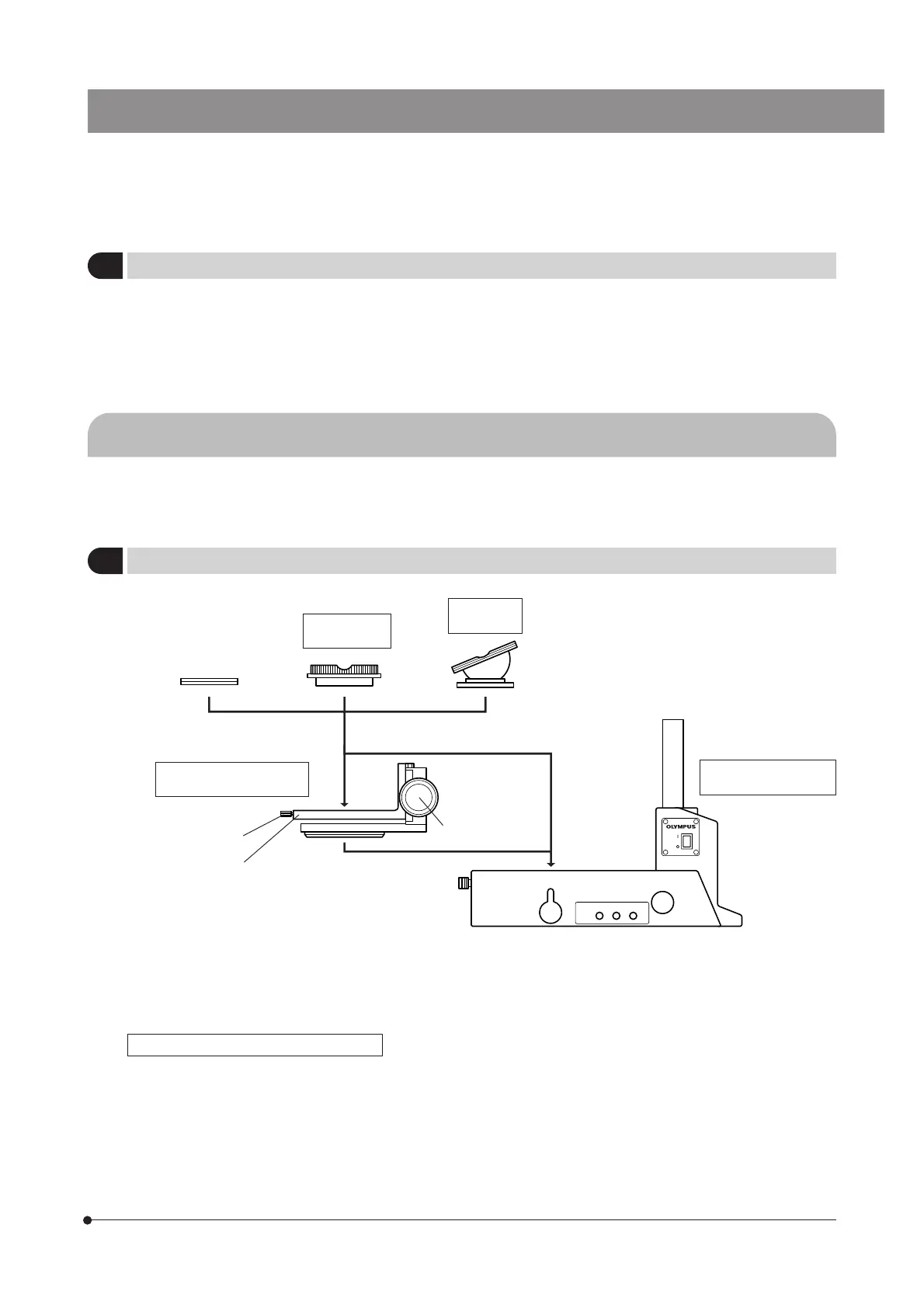 OLYMPUS