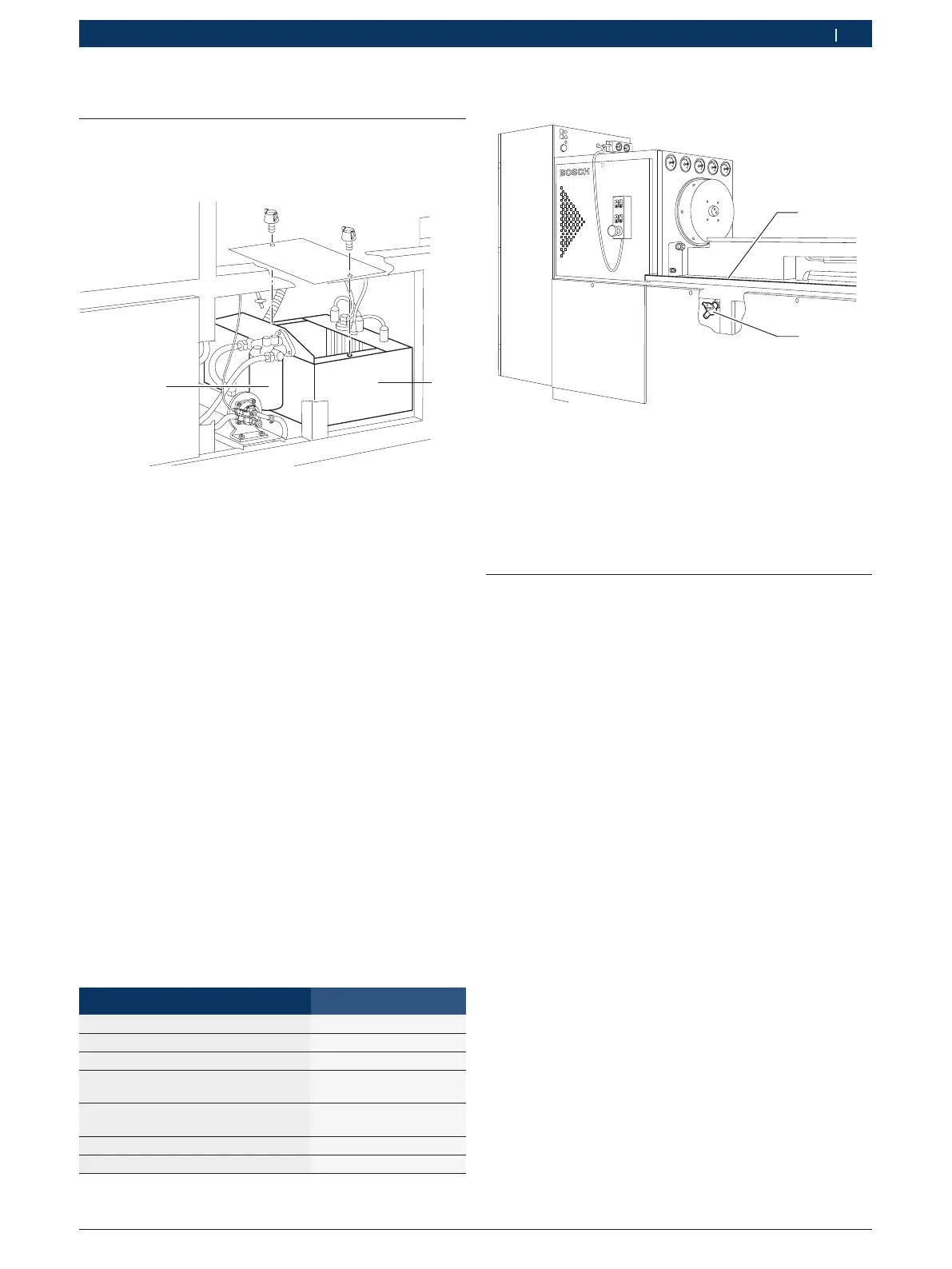 BOSCH