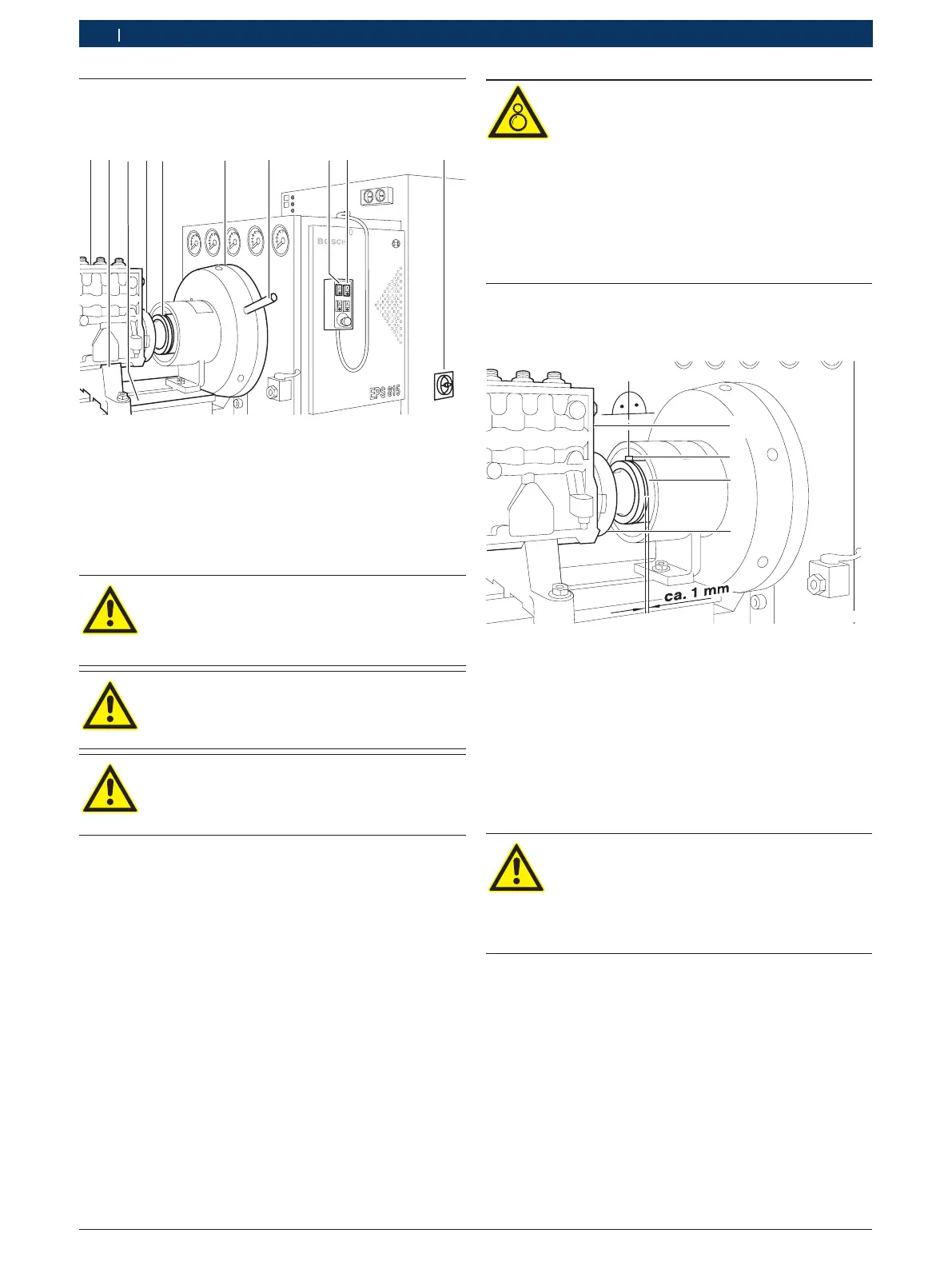 BOSCH

EPS 815

ca. 1 mm