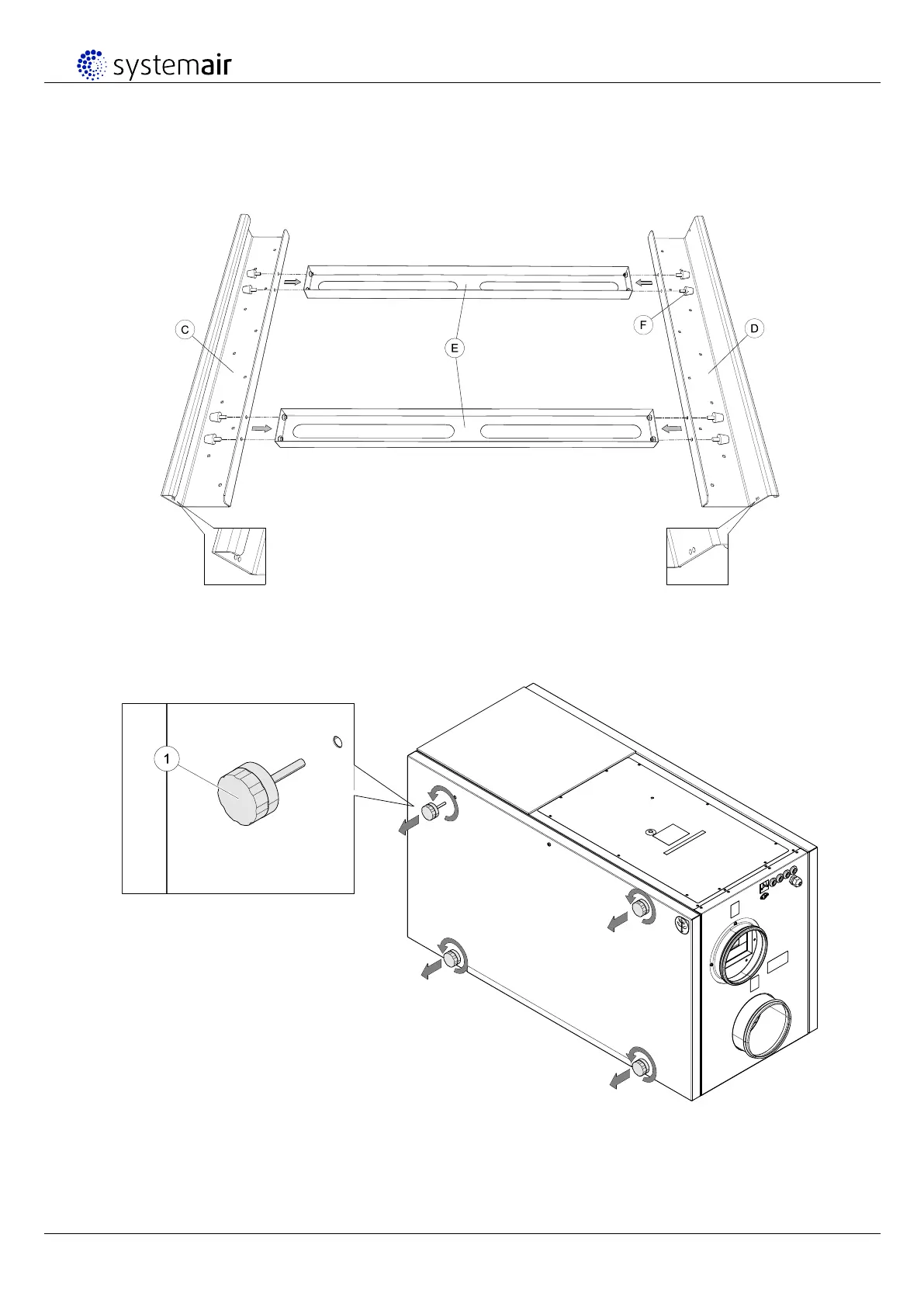 systemair

C

E

F

D

1