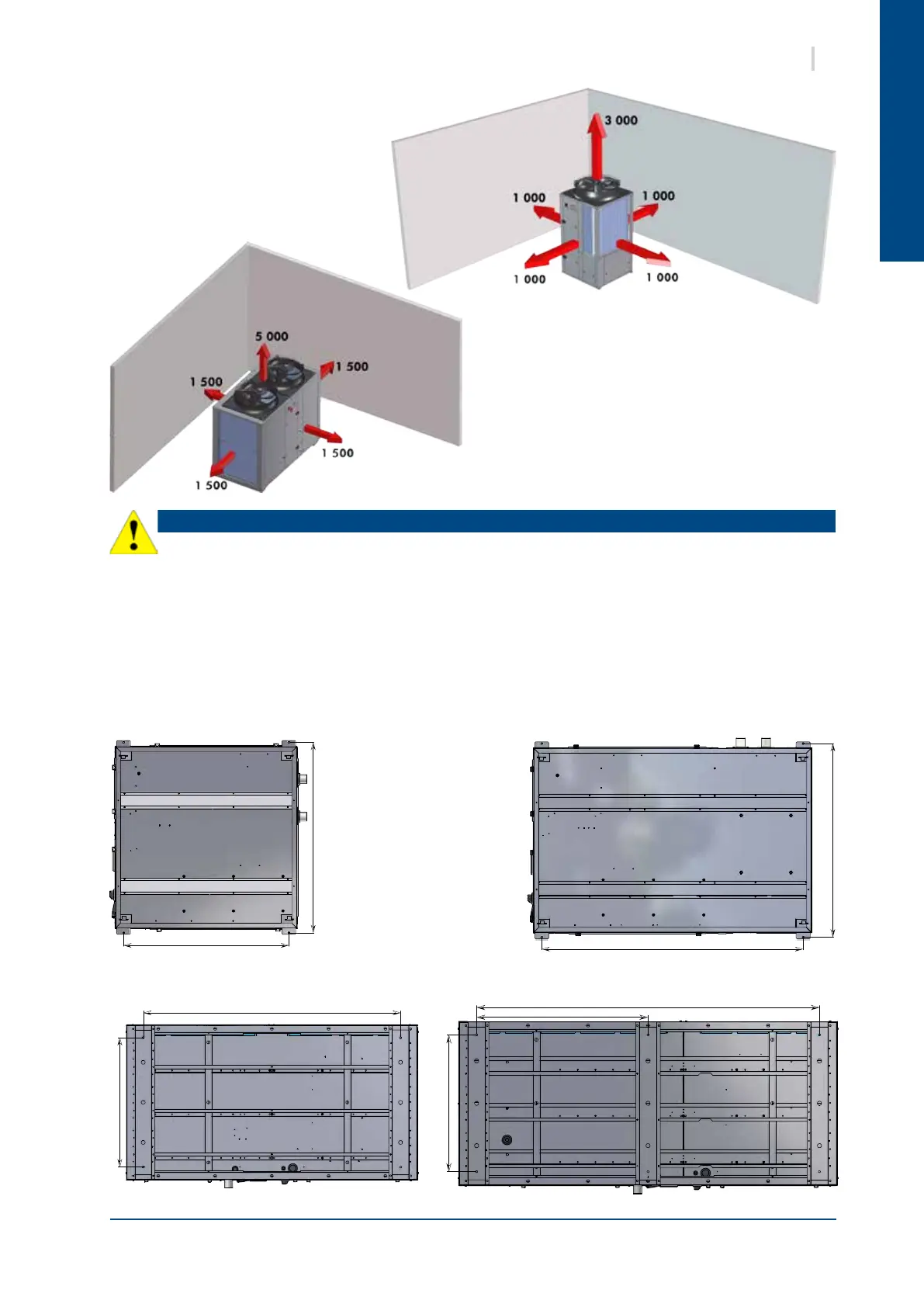 3 000

1 000

1 000

1 000

1 000

5 000

1 500

1 500

1 500

1 500