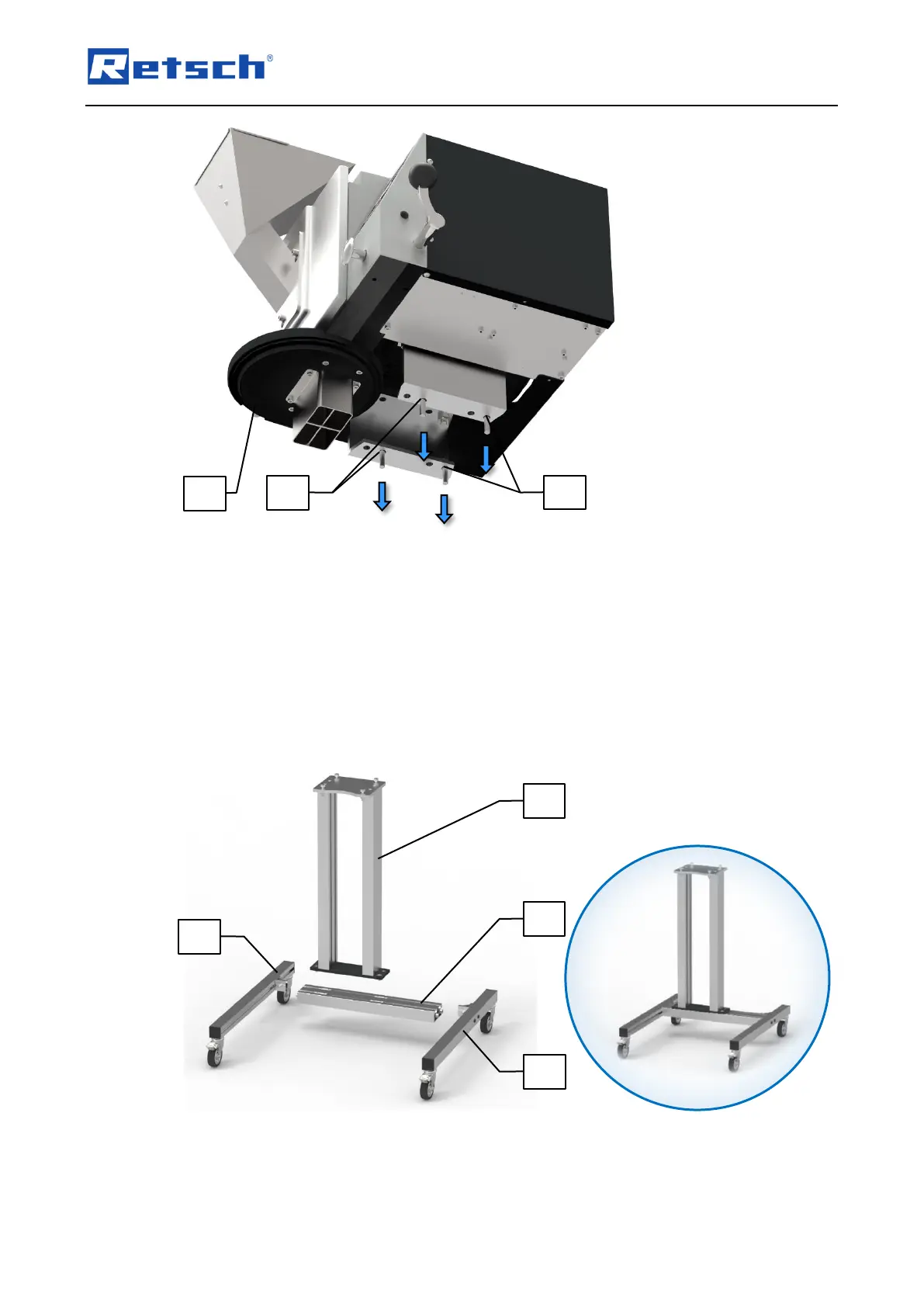 Retsch®