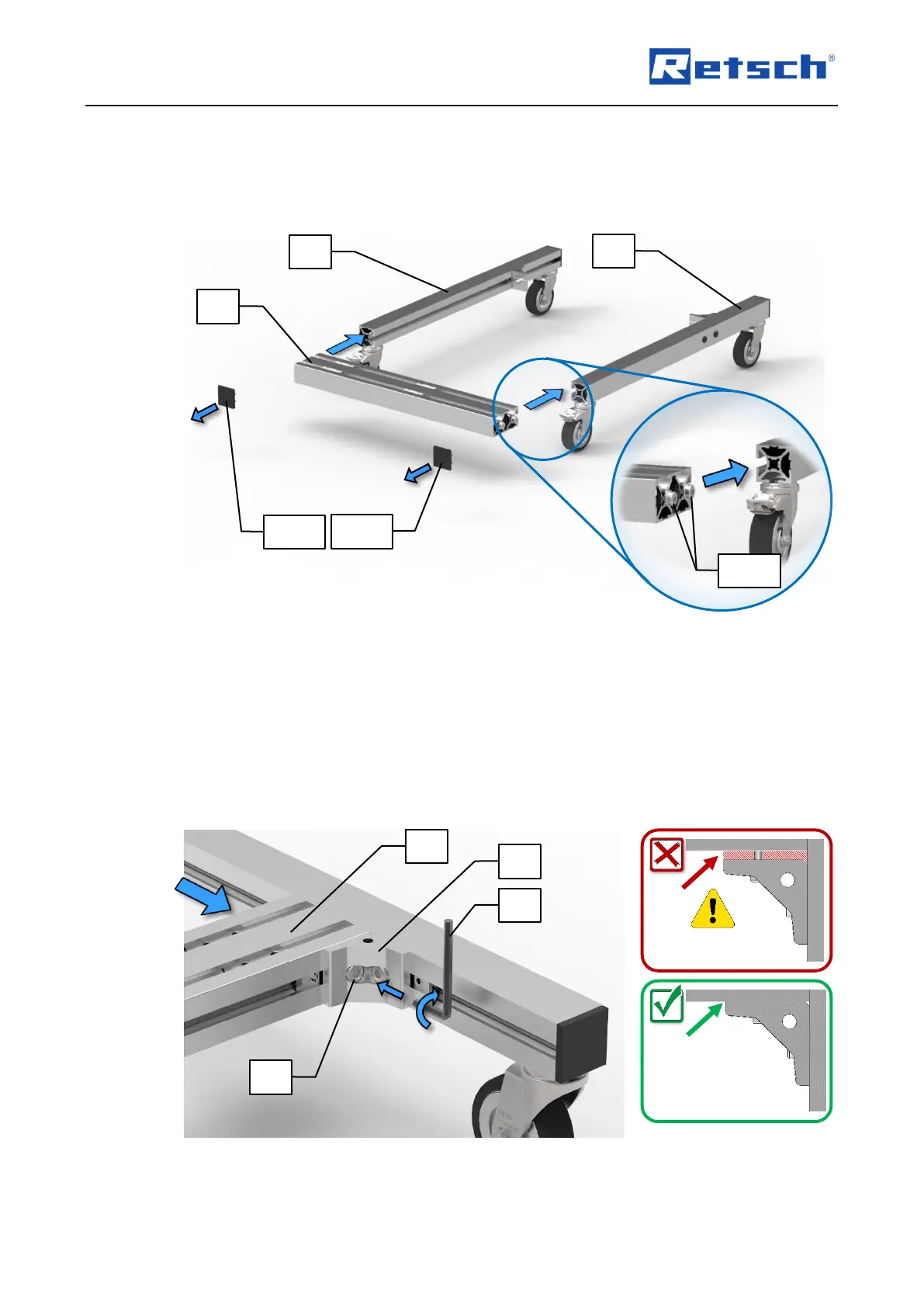 Retsch®