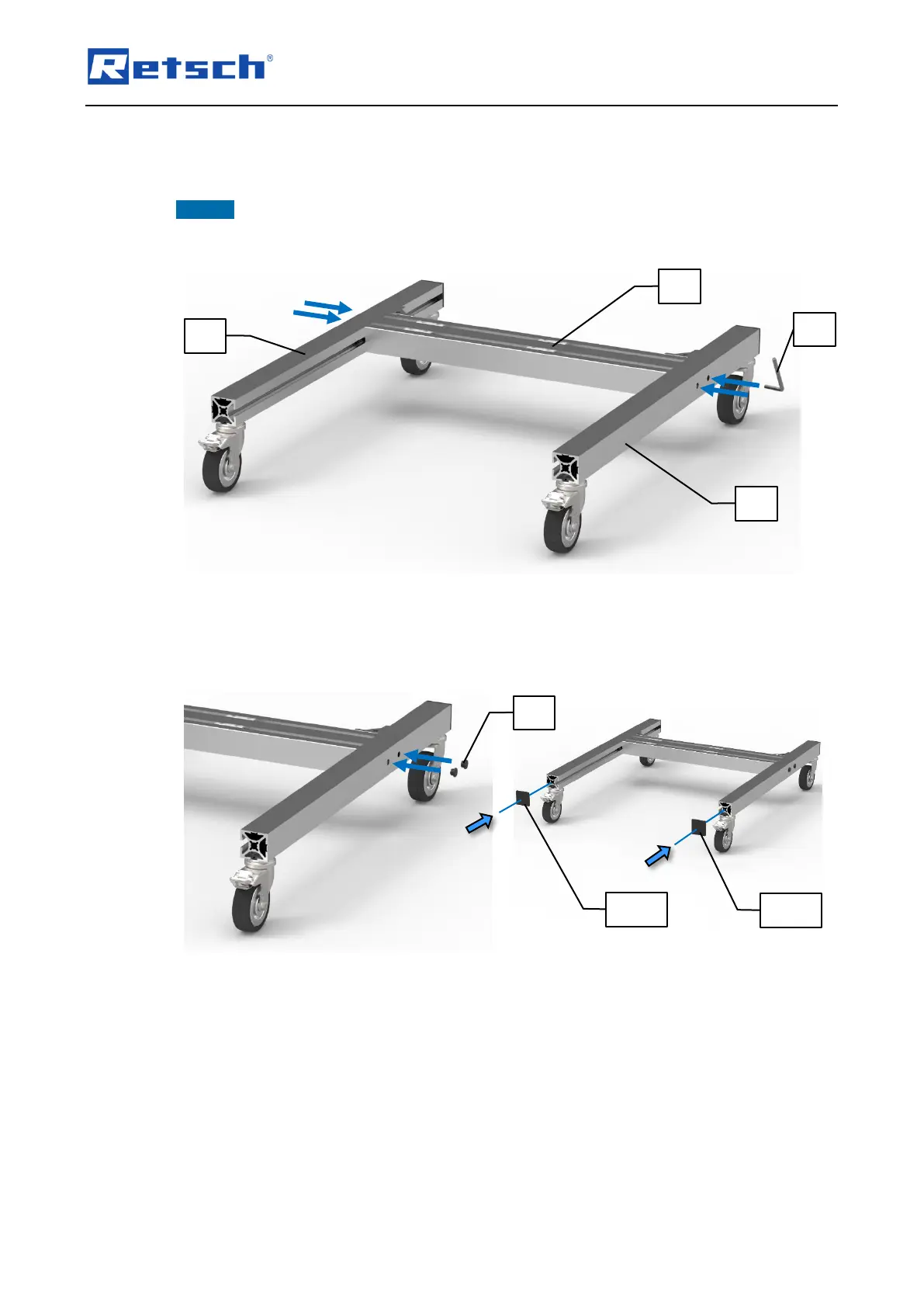 Retsch®