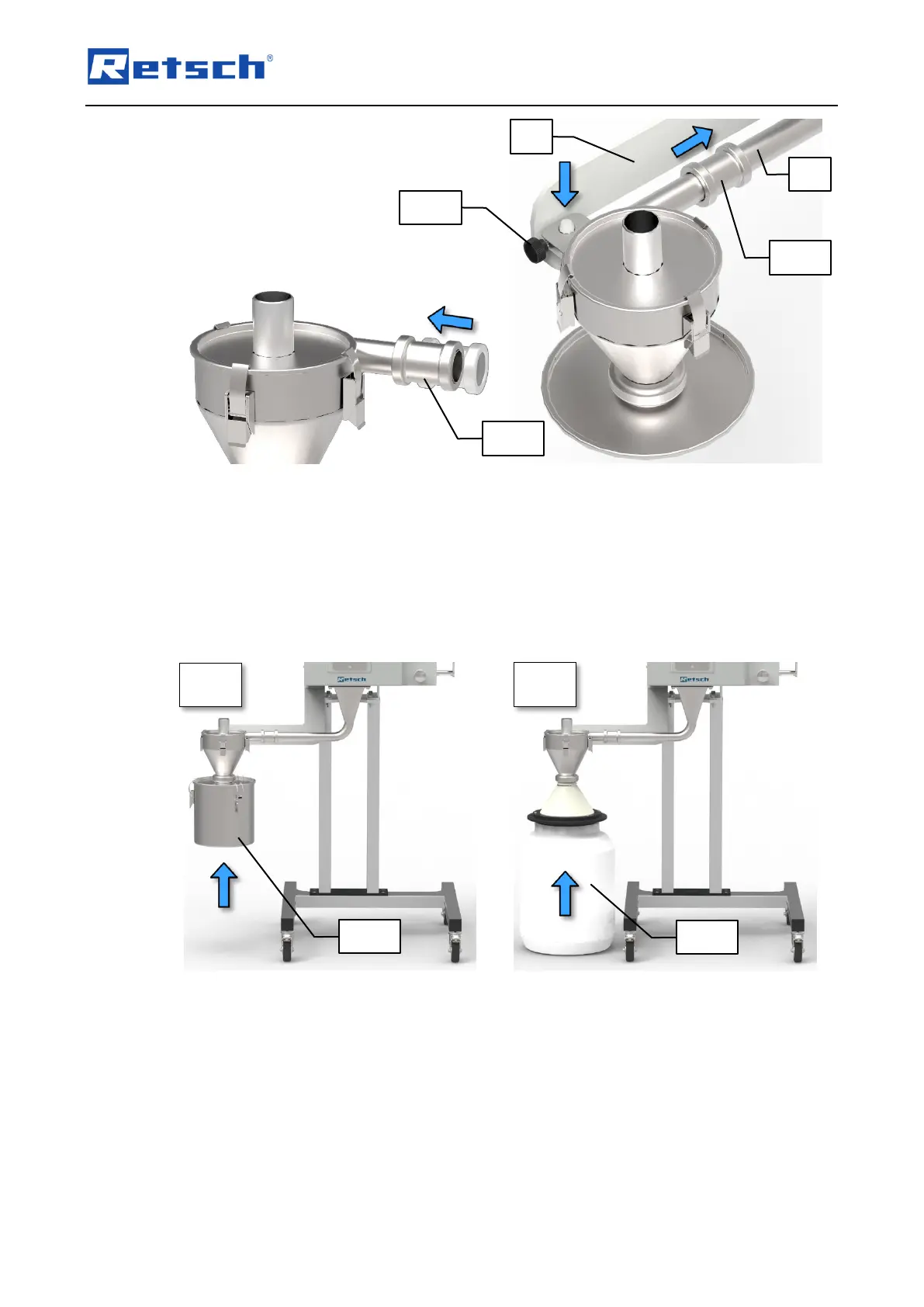 Retsch®

Retsch

Retsch