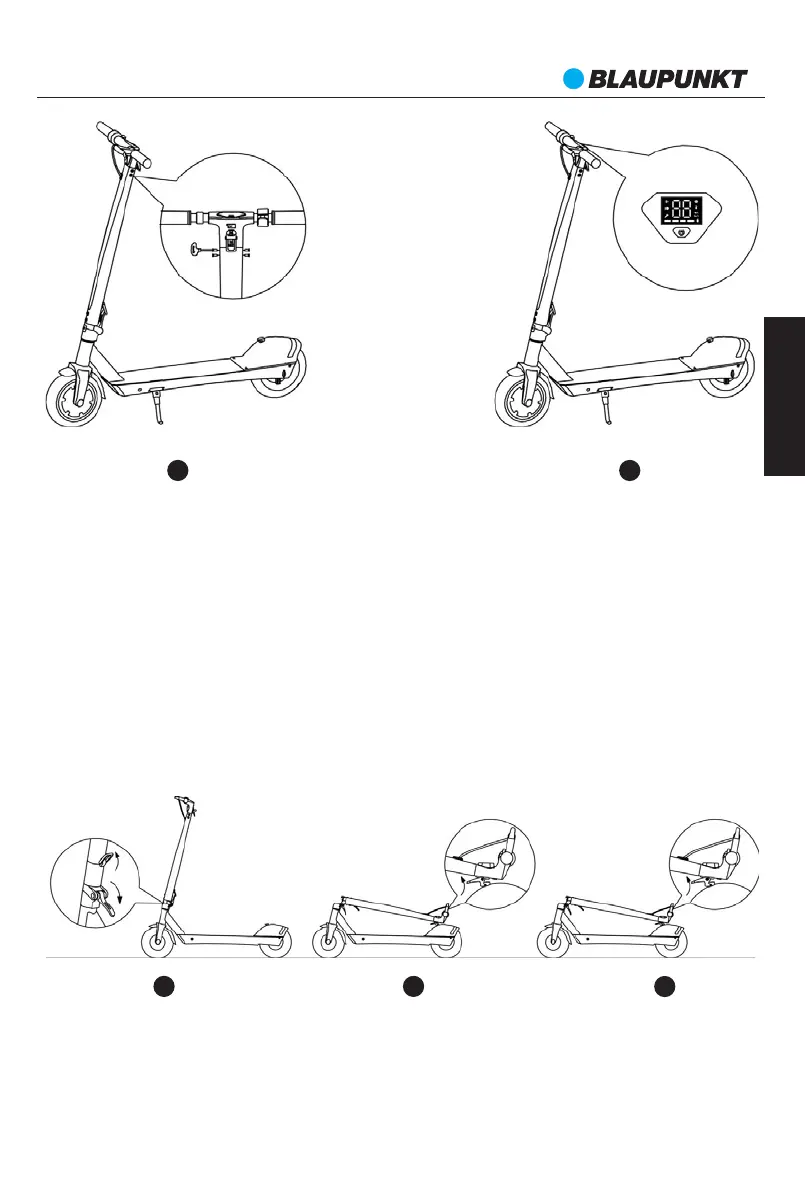 BLAUPUNKT