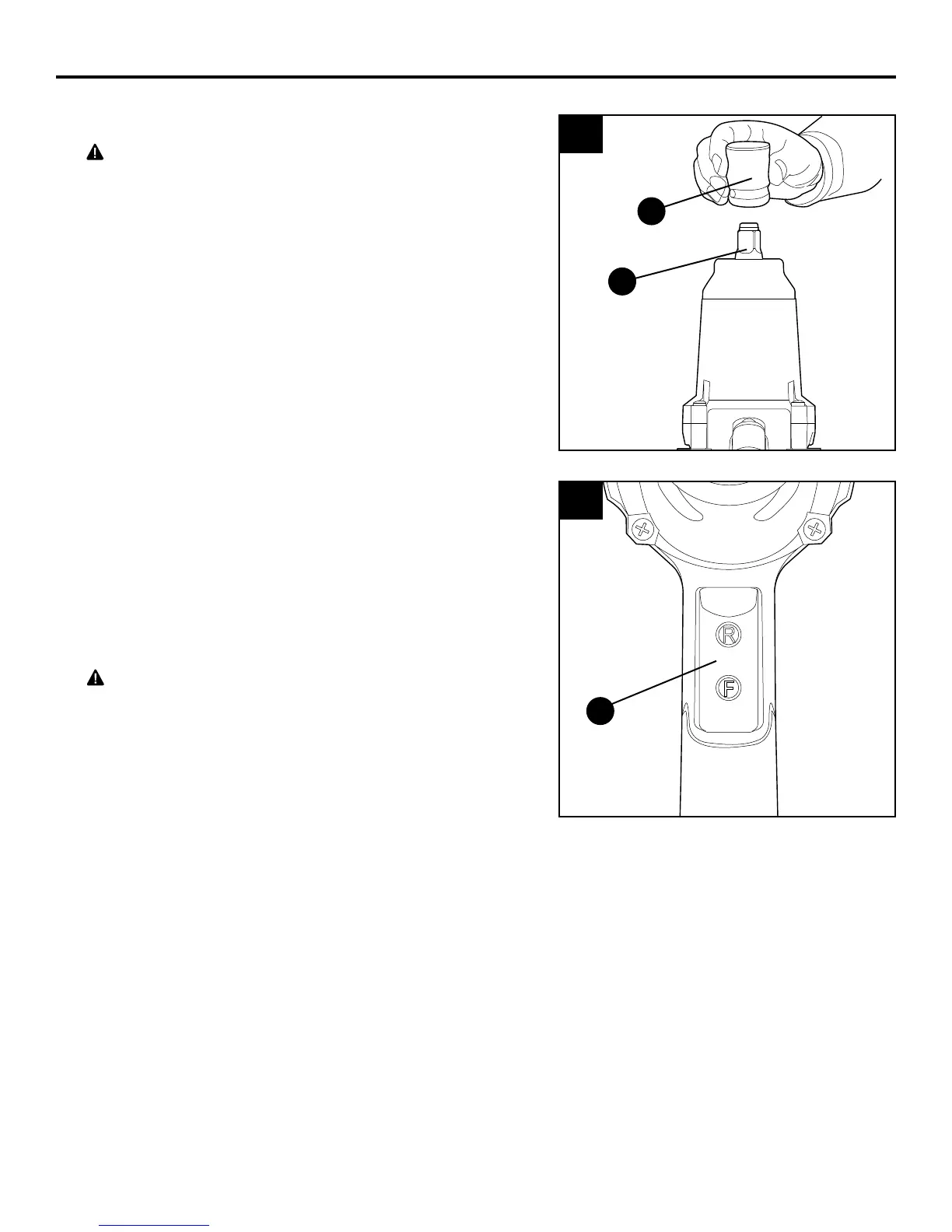 R

F