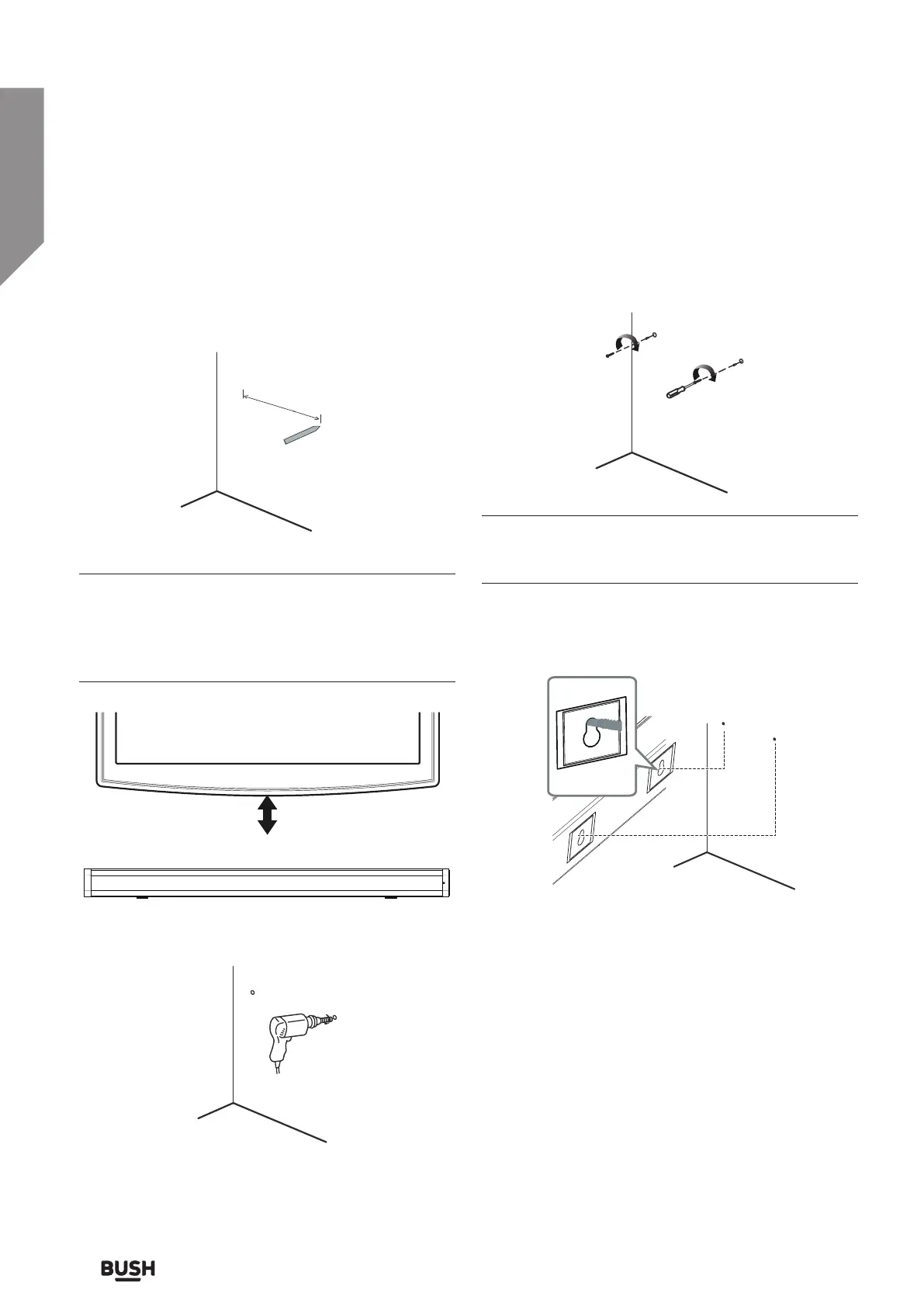 BUSH