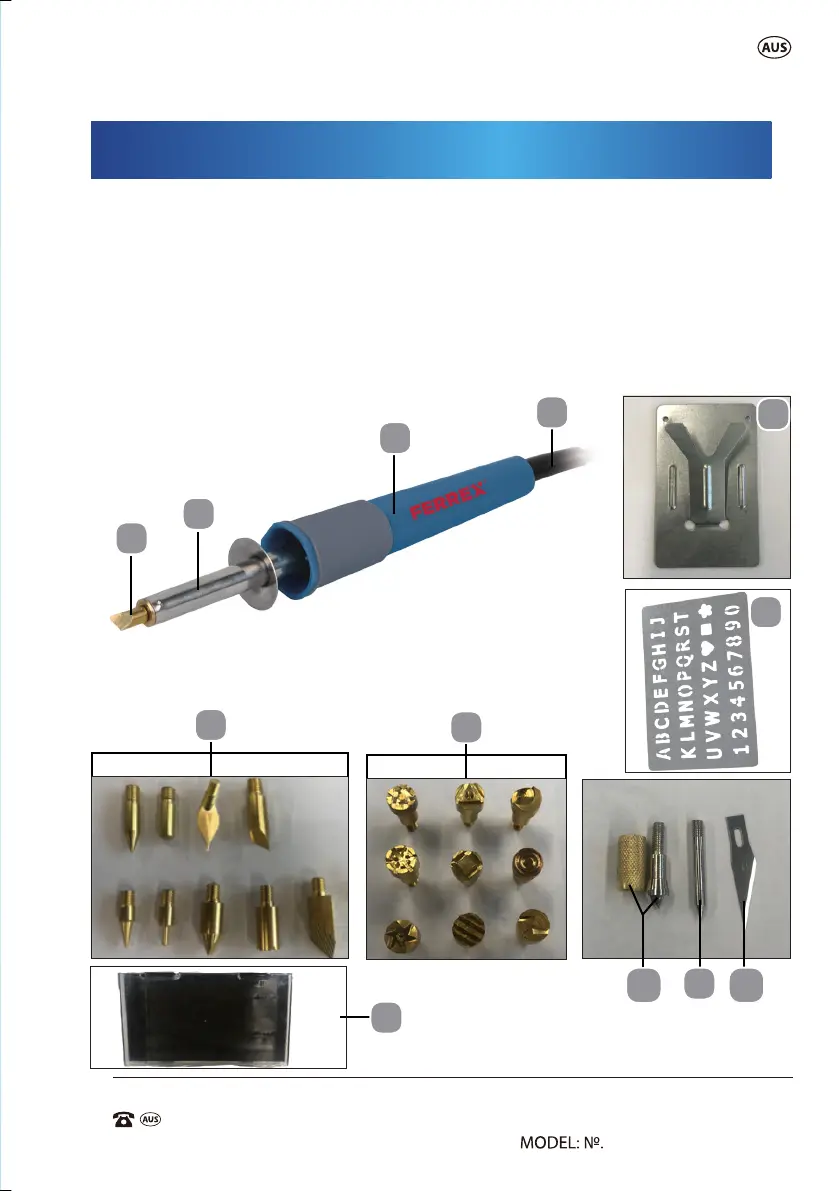 AUS

FERREX

ABCDEFGHIJ
KLMNOPQRST
UVWXYZ
1234567890

AUS

MODEL: №.