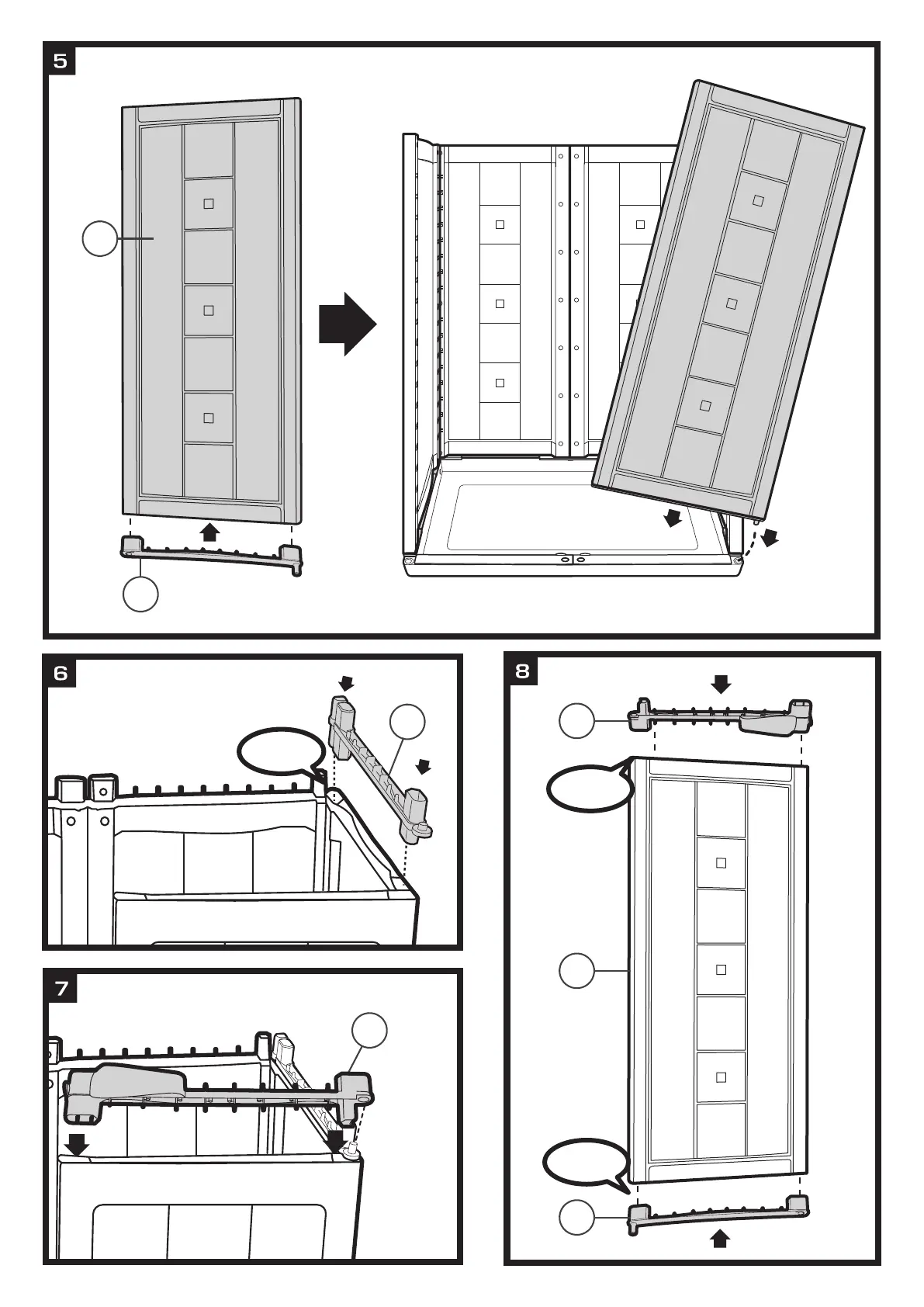 5

6

7

8