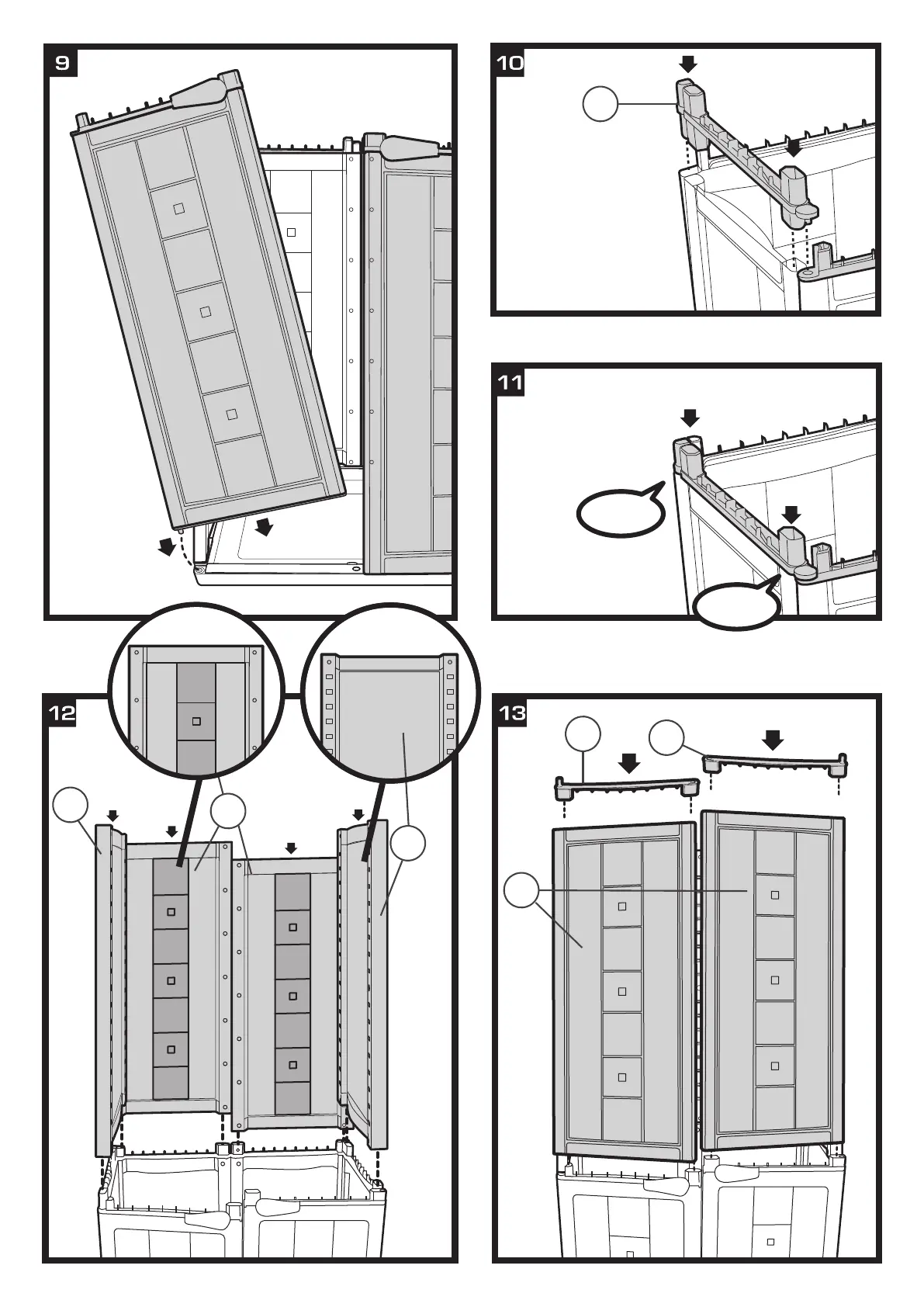 9

10

11

12

13