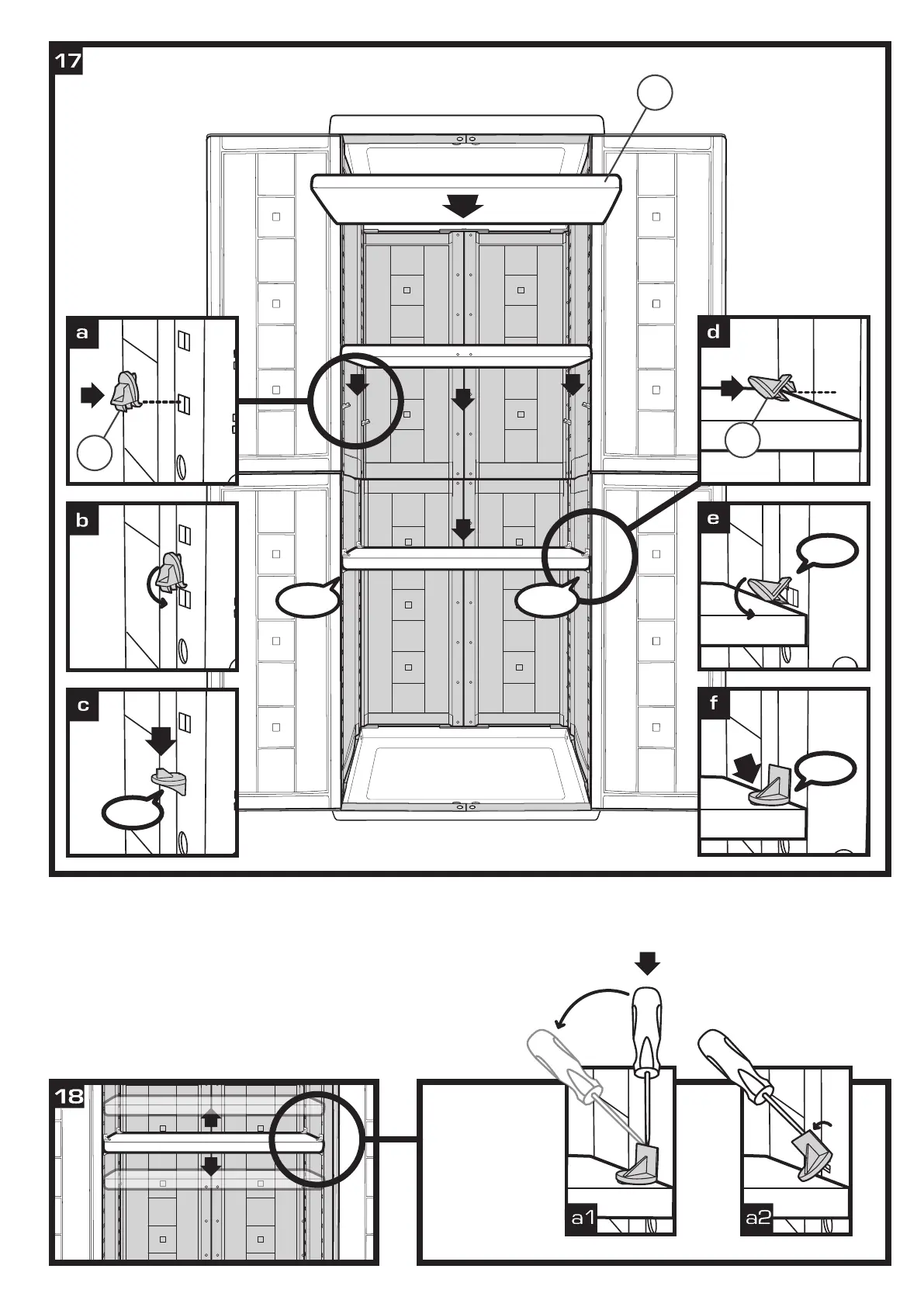 17

a

b

c

d

e

f

18

a1

a2