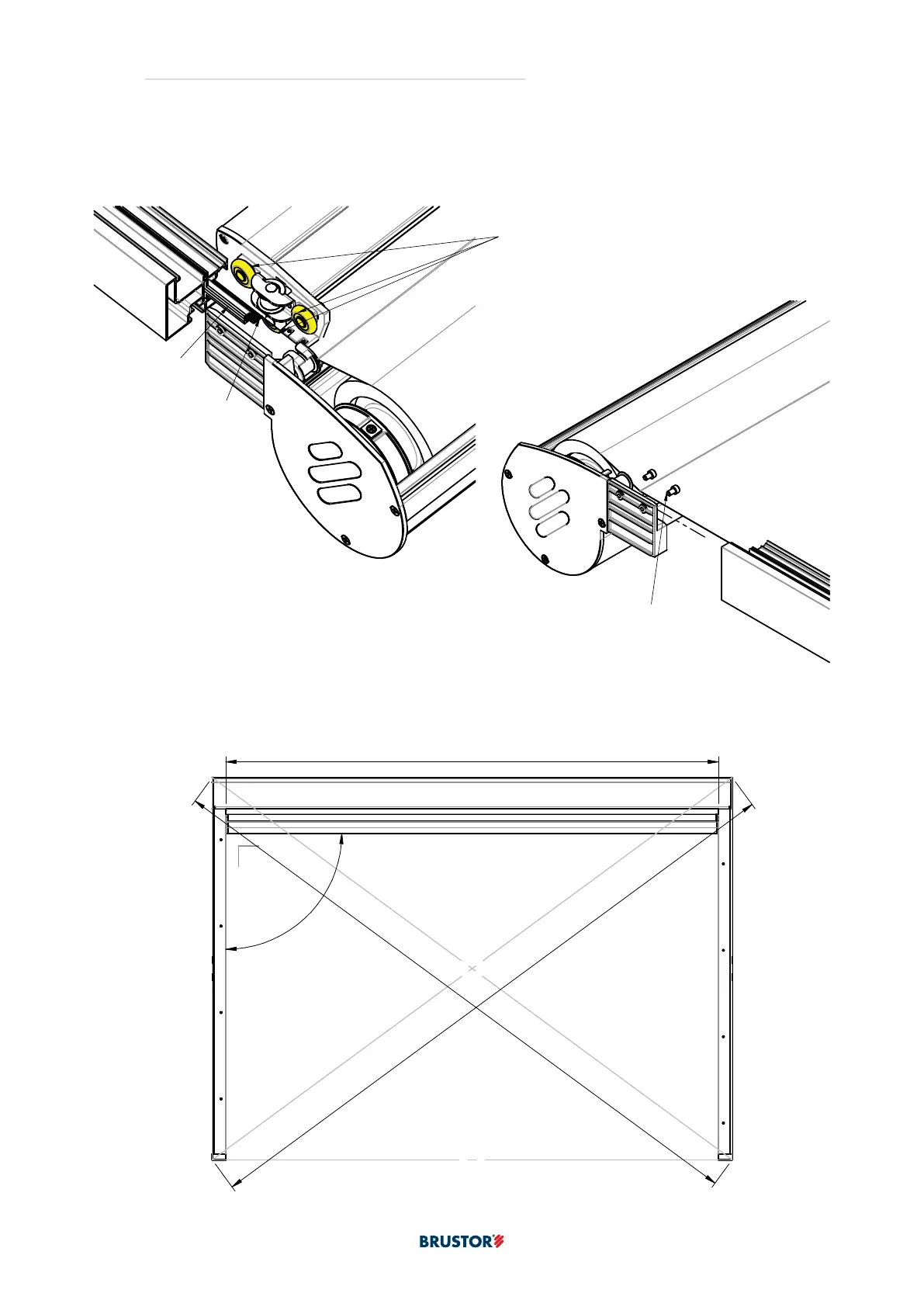 BRUSTOR