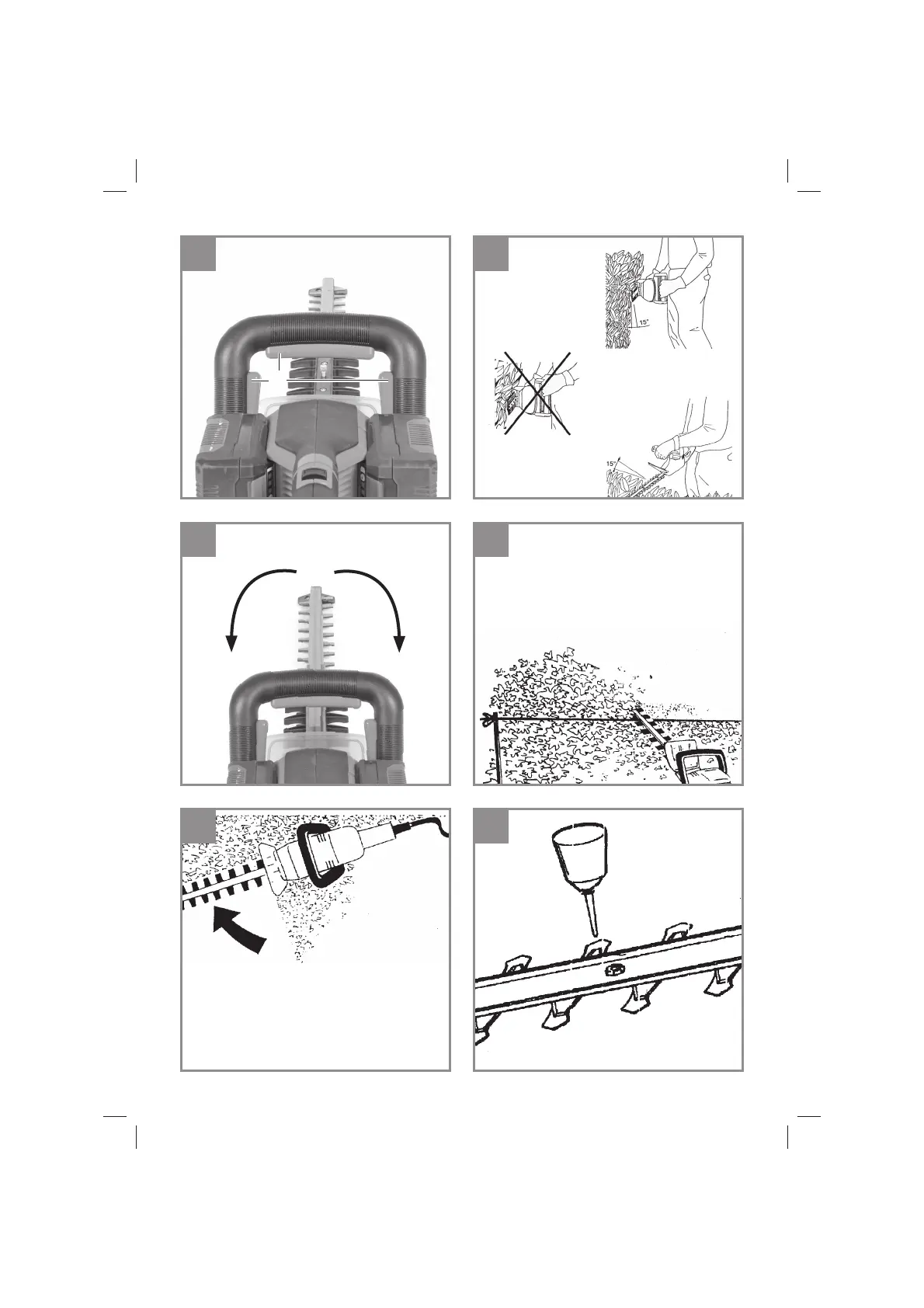 15°

15°