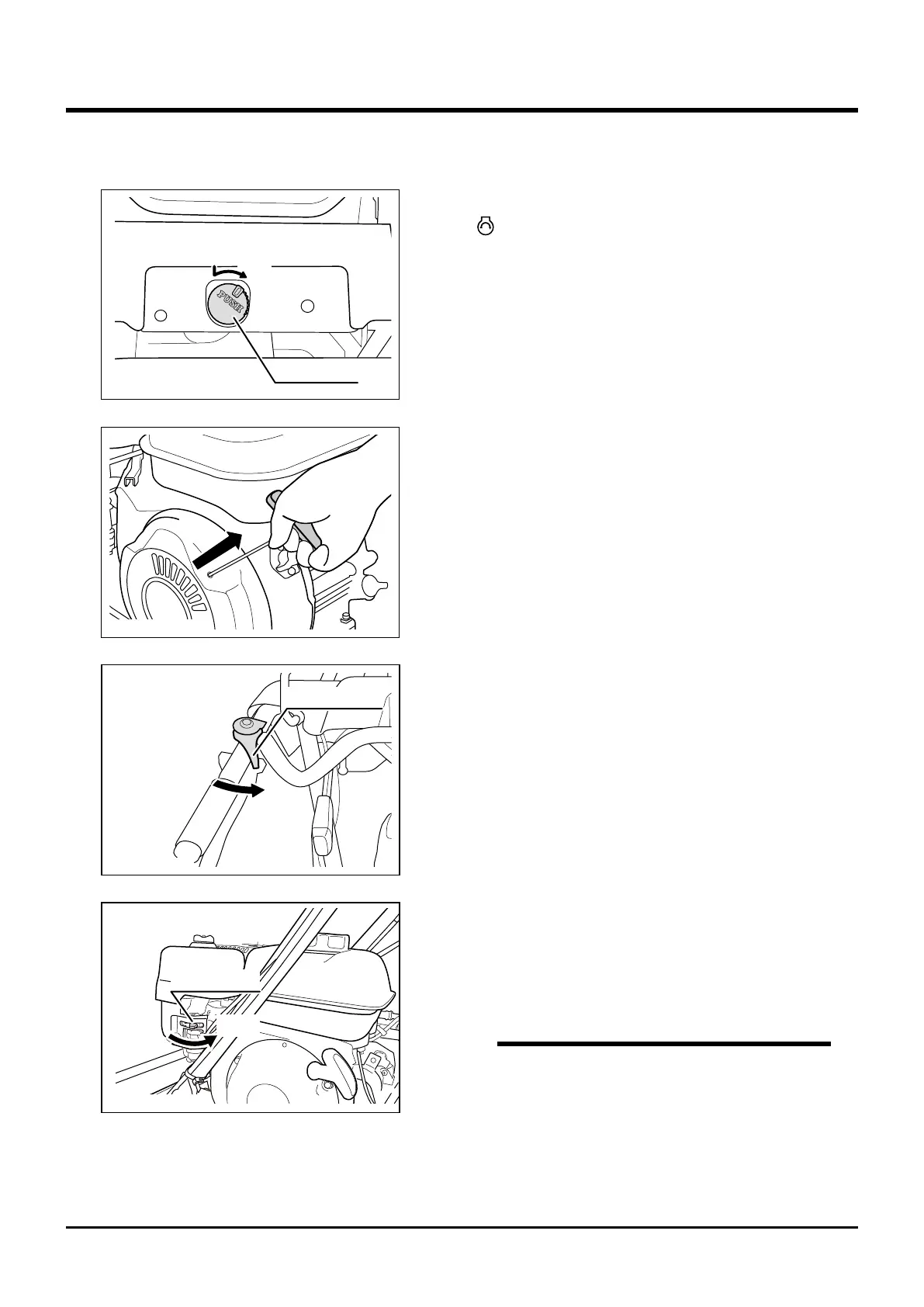 PUSH