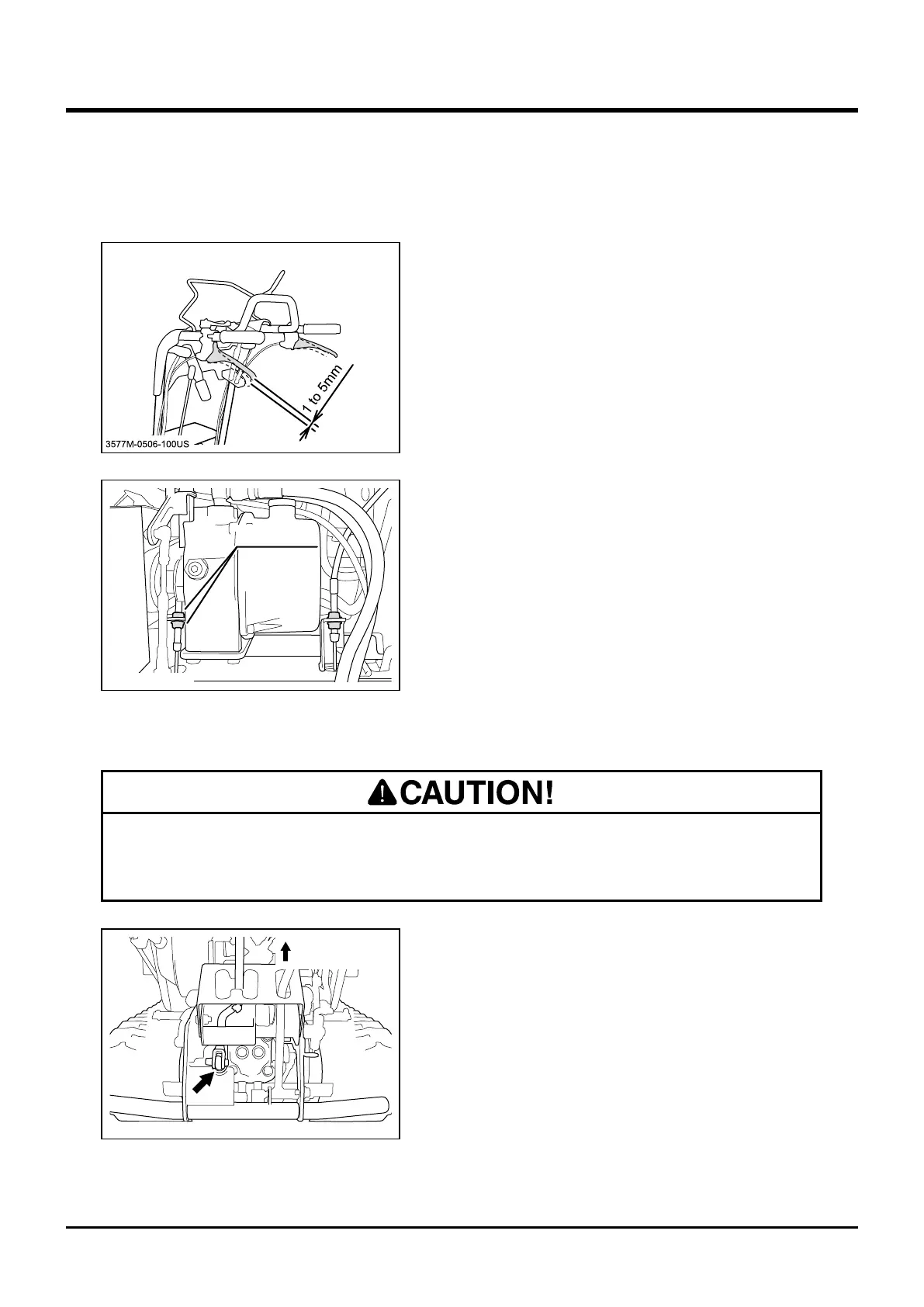 1 to 5mm

3577M-0506-100US

CAUTION!