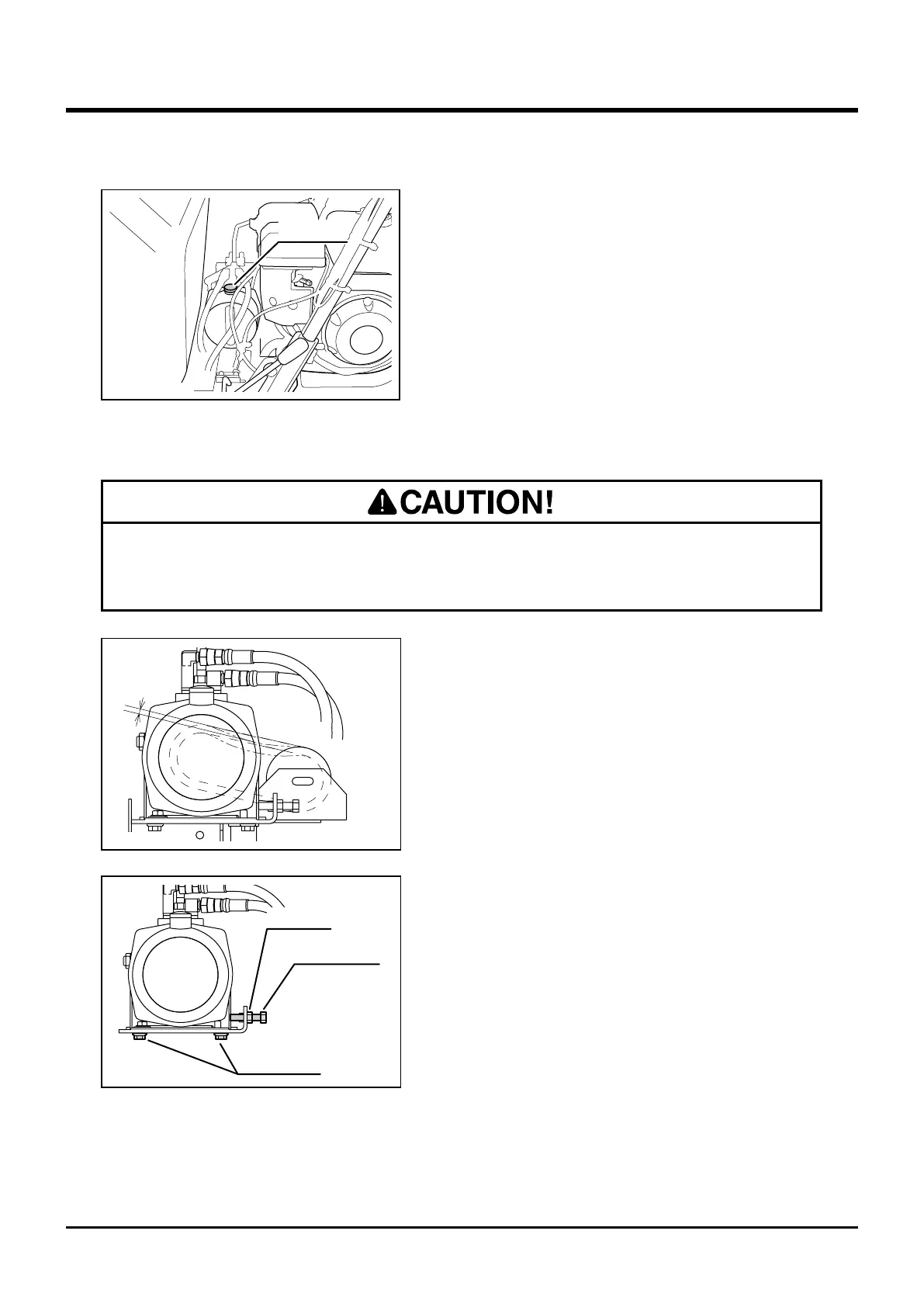 CAUTION!