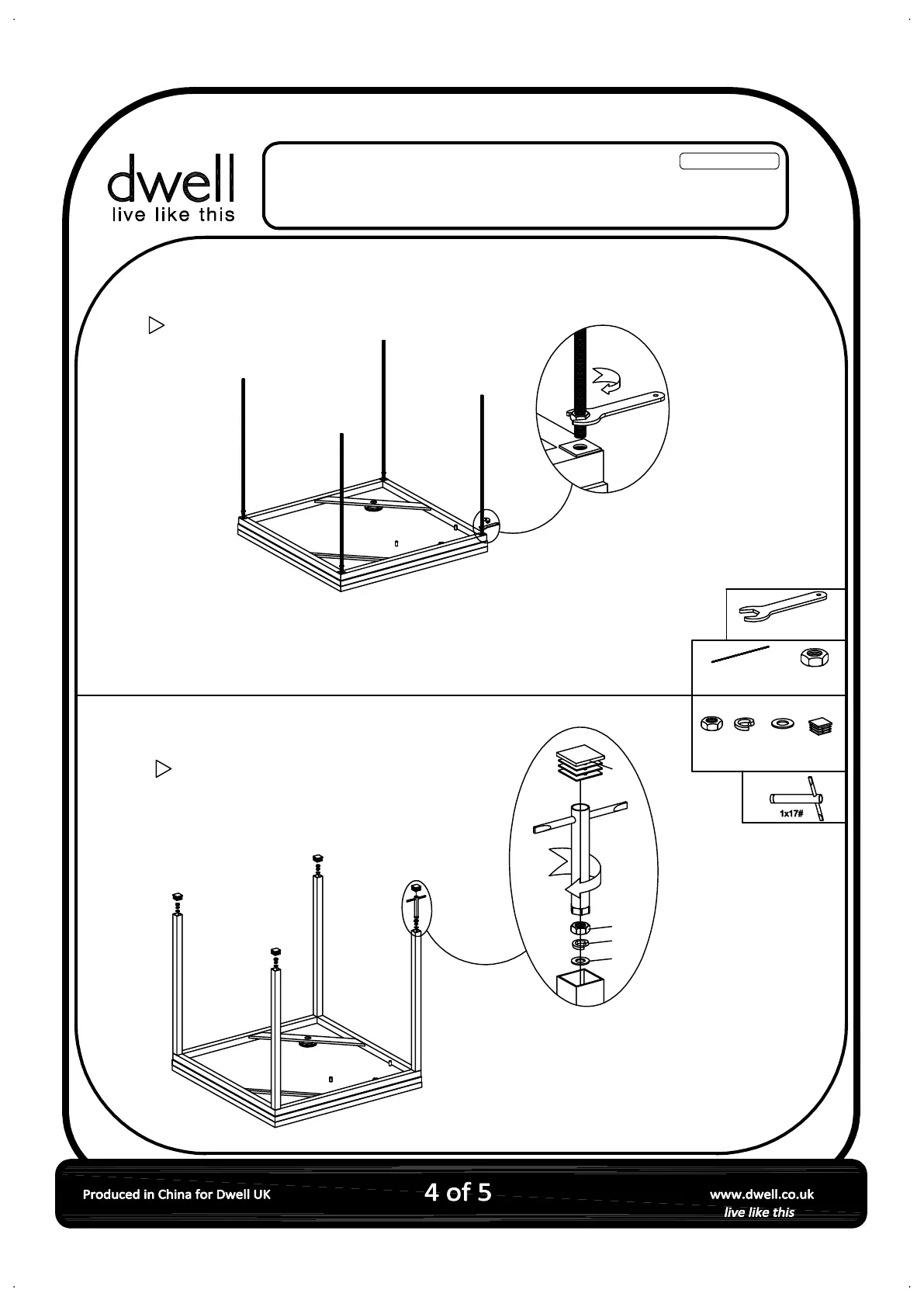 dwell
live like this

1x17#

Produced in China for Dwell UK

4 of 5

www.dwell.co.uk
live like this