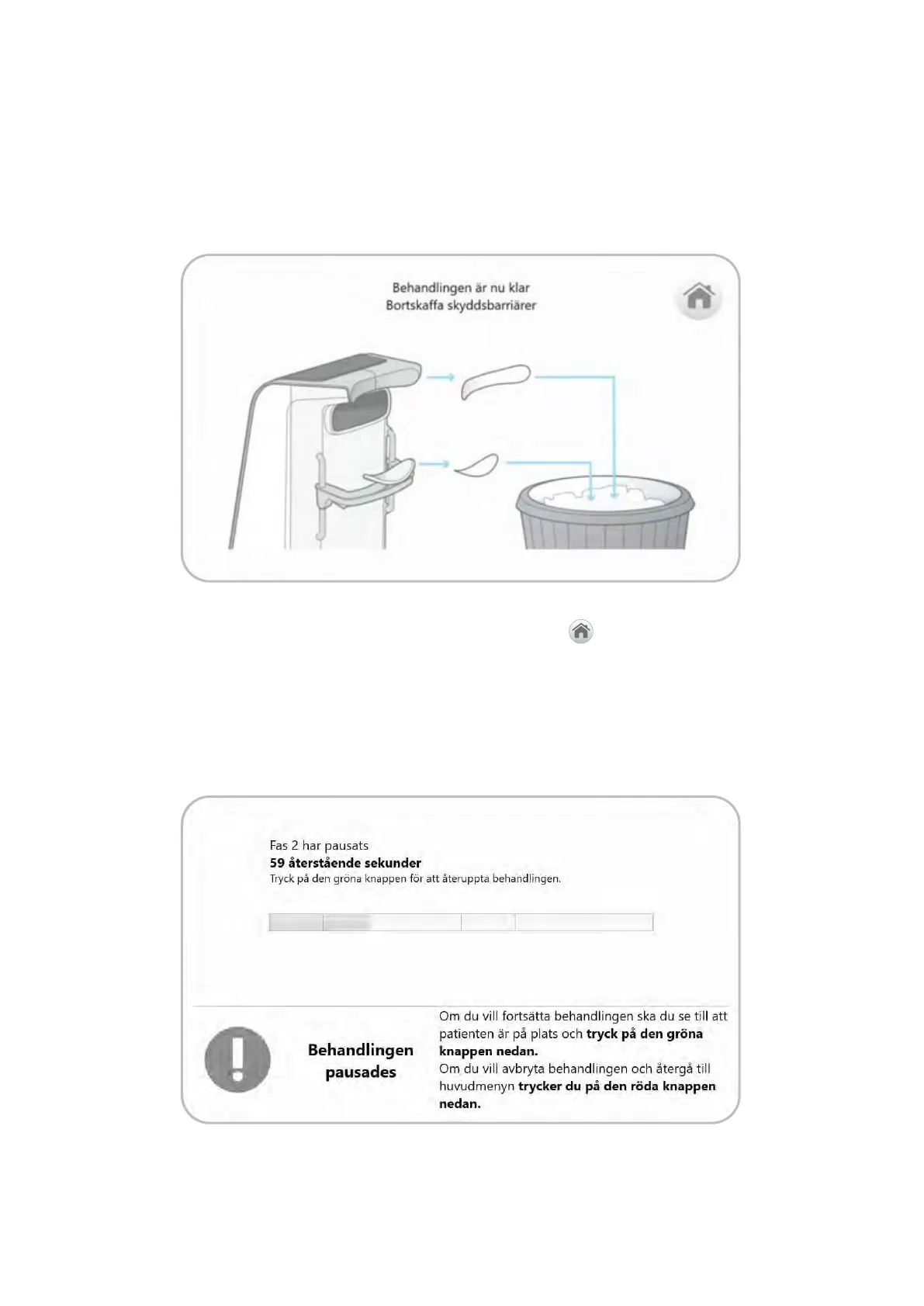 Behandlingen är nu klar
Bortskaffa skyddsbarriärer

Fas 2 har pausats
**59 återstående sekunder**
Tryck på den gröna knappen för att återuppta behandlingen.

**Behandlingen pausades**

Om du vill fortsätta behandlingen ska du se till att patienten är på plats och **tryck på den gröna knappen nedan.**
Om du vill avbryta behandlingen och återgå till huvudmenyn **trycker du på den röda knappen nedan.**