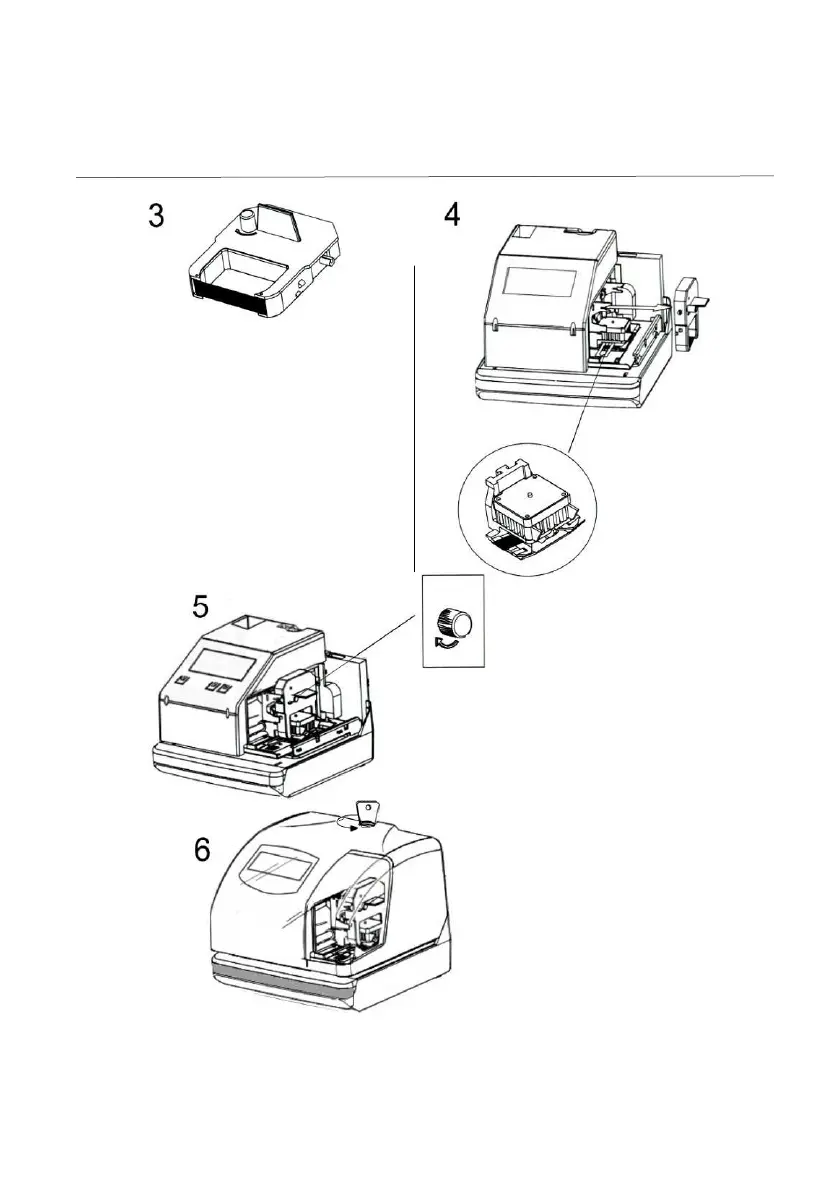 3

4

5

6