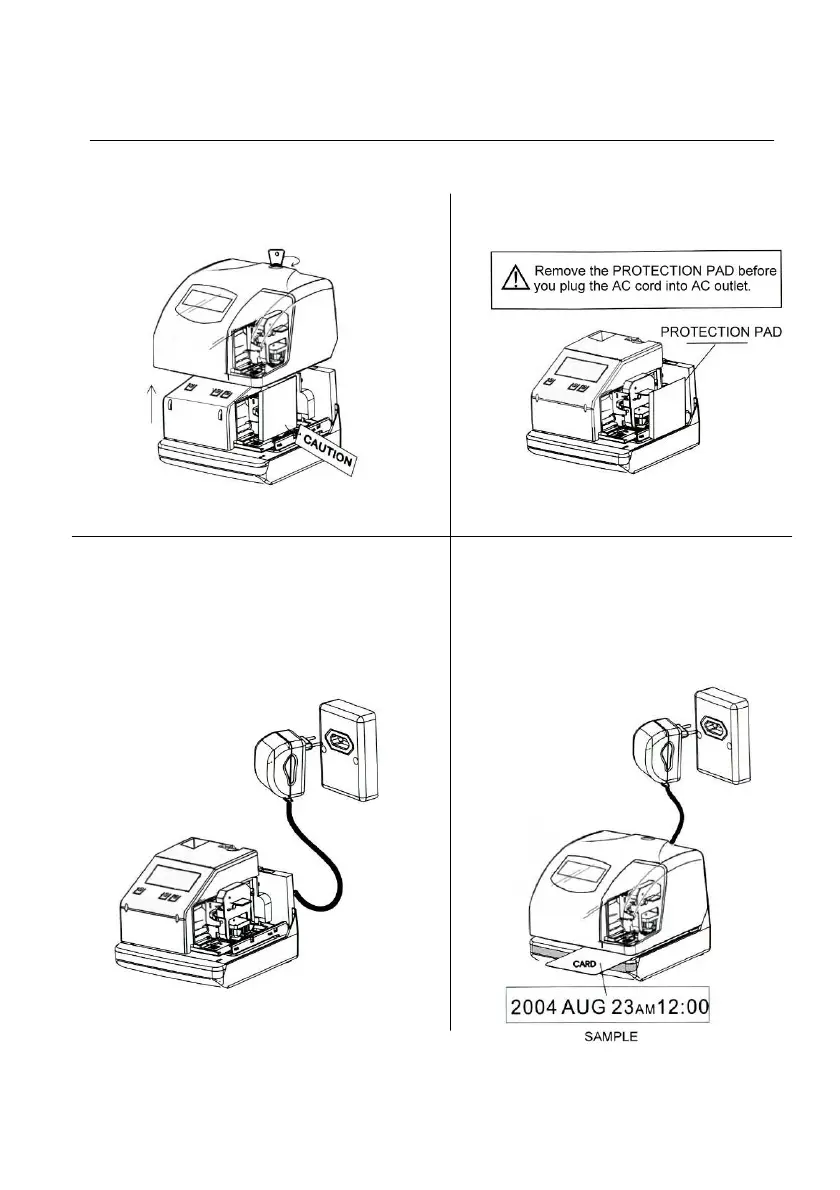 CAUTION

Remove the PROTECTION PAD before you plug the AC cord into AC outlet.

PROTECTION PAD

CARD

2004 AUG 23AM12:00

SAMPLE