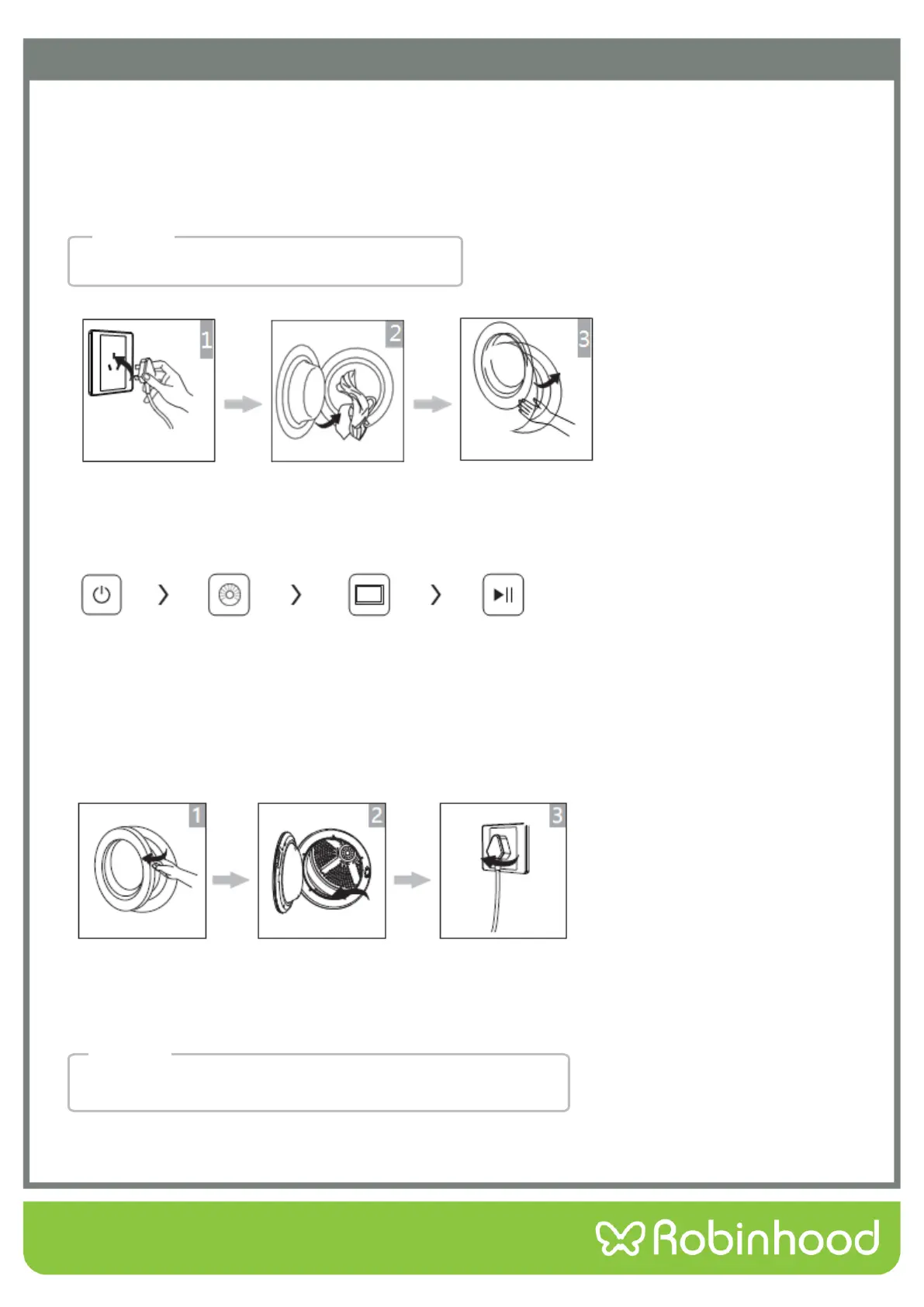 1

2

3

1

2

3

Robinhood