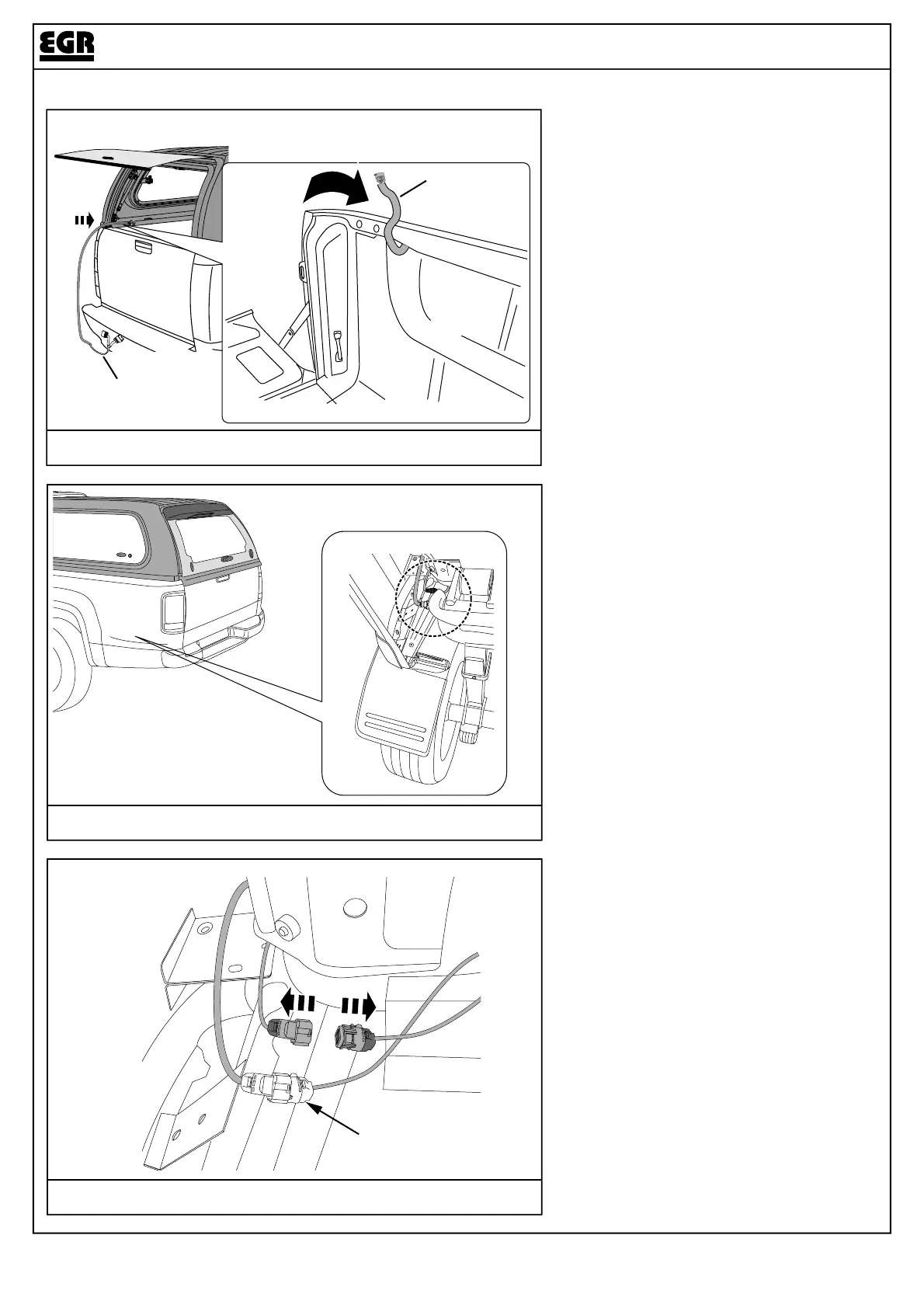 EGR