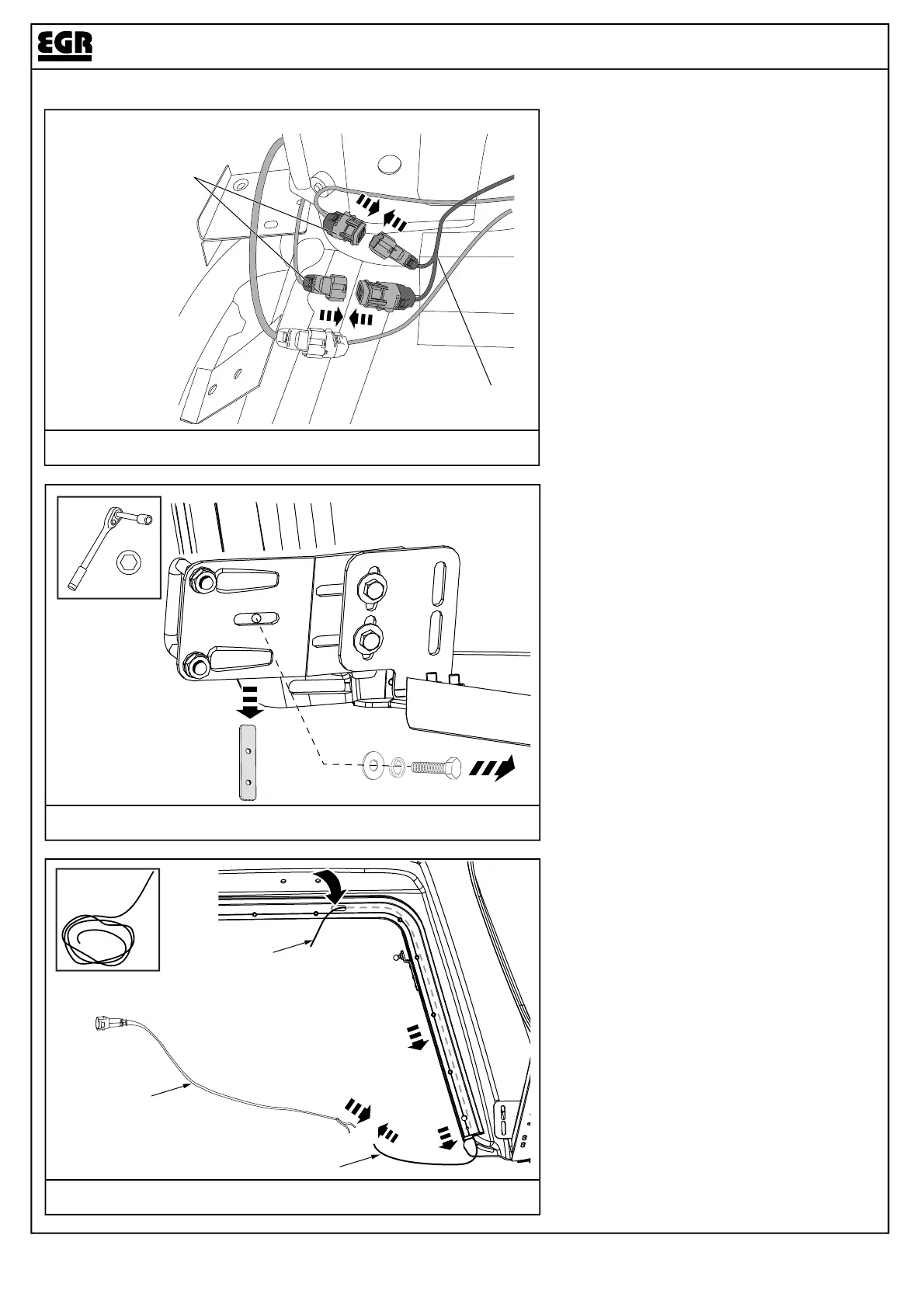 EGR