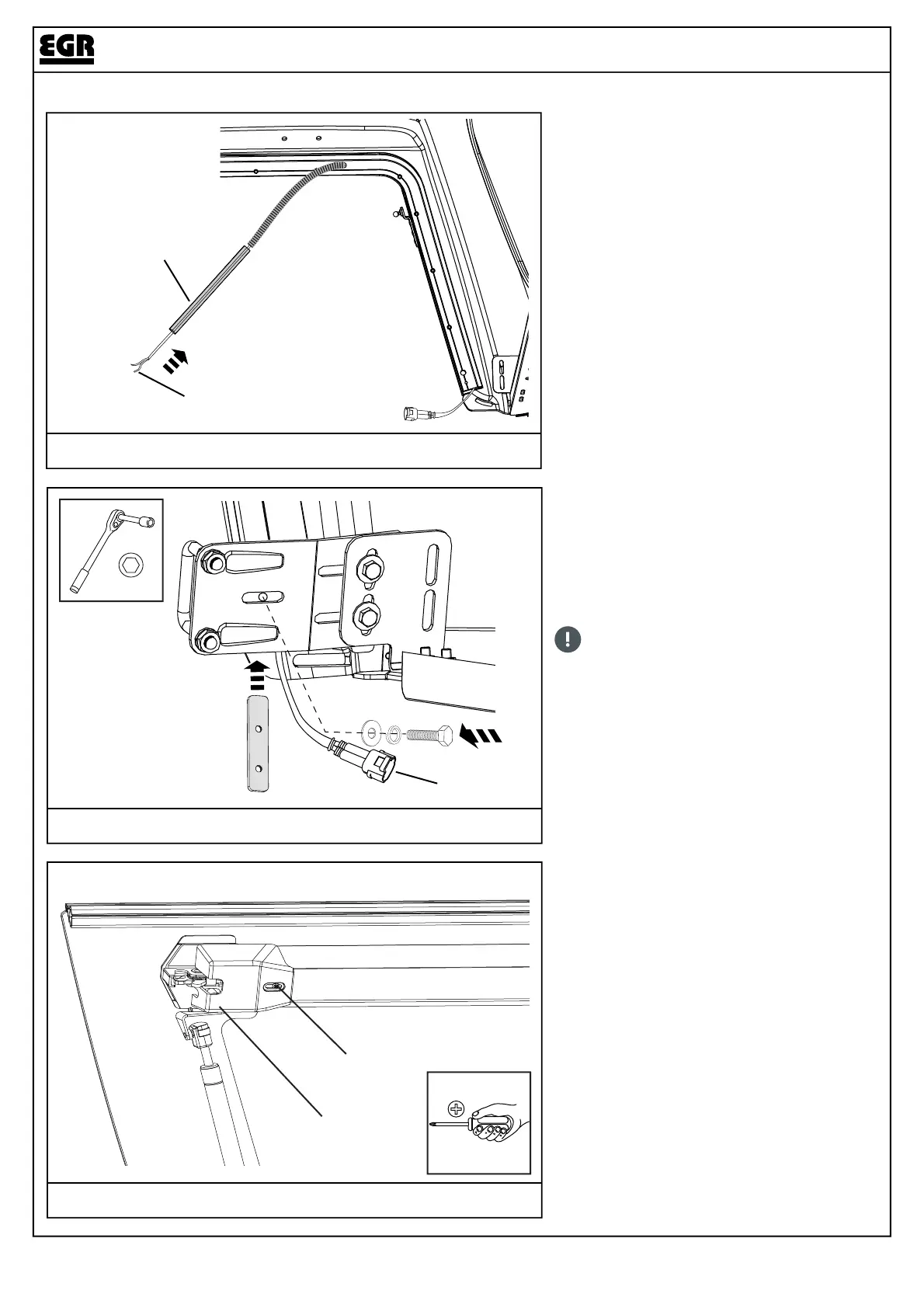 EGR