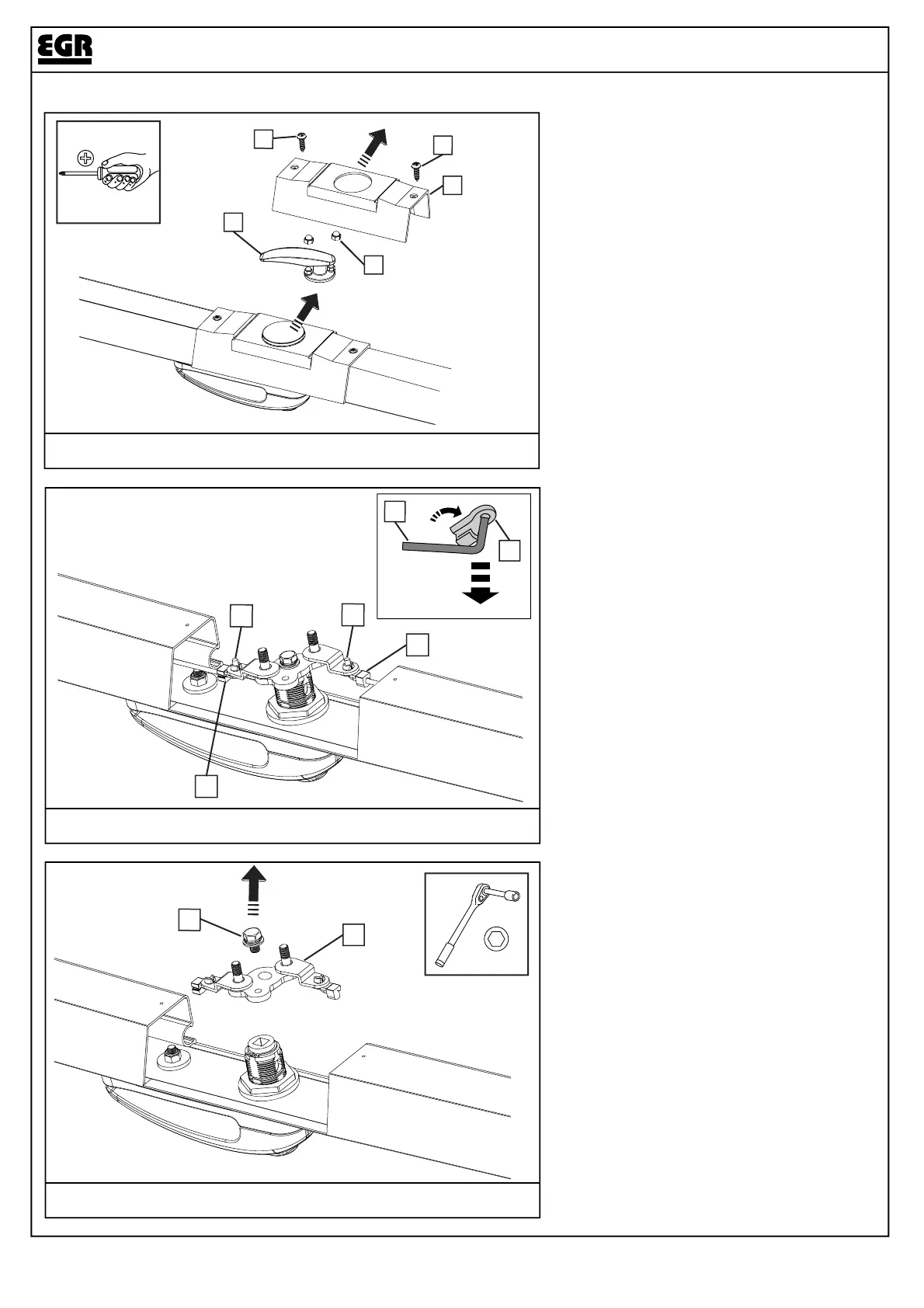 EGR