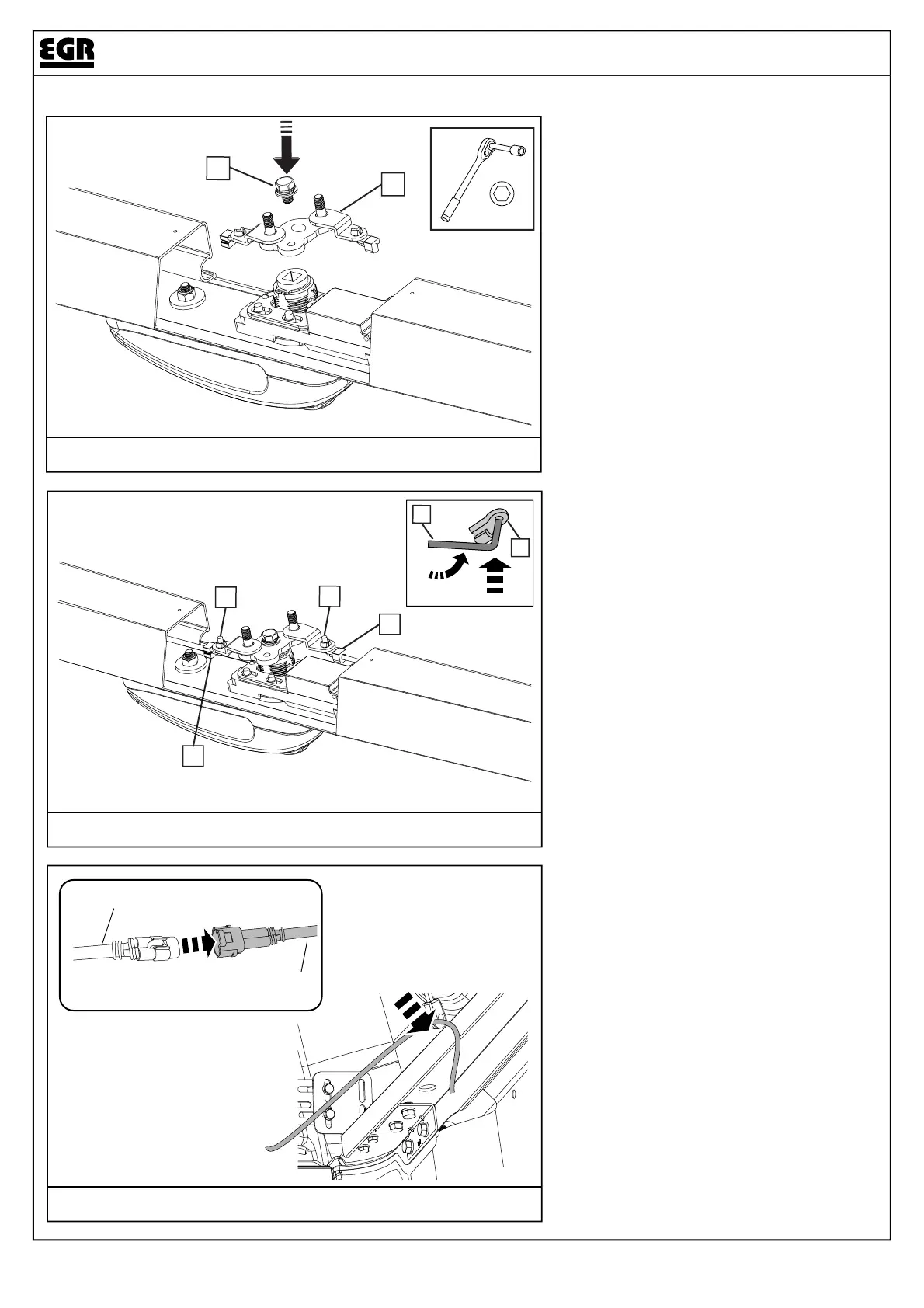 EGR