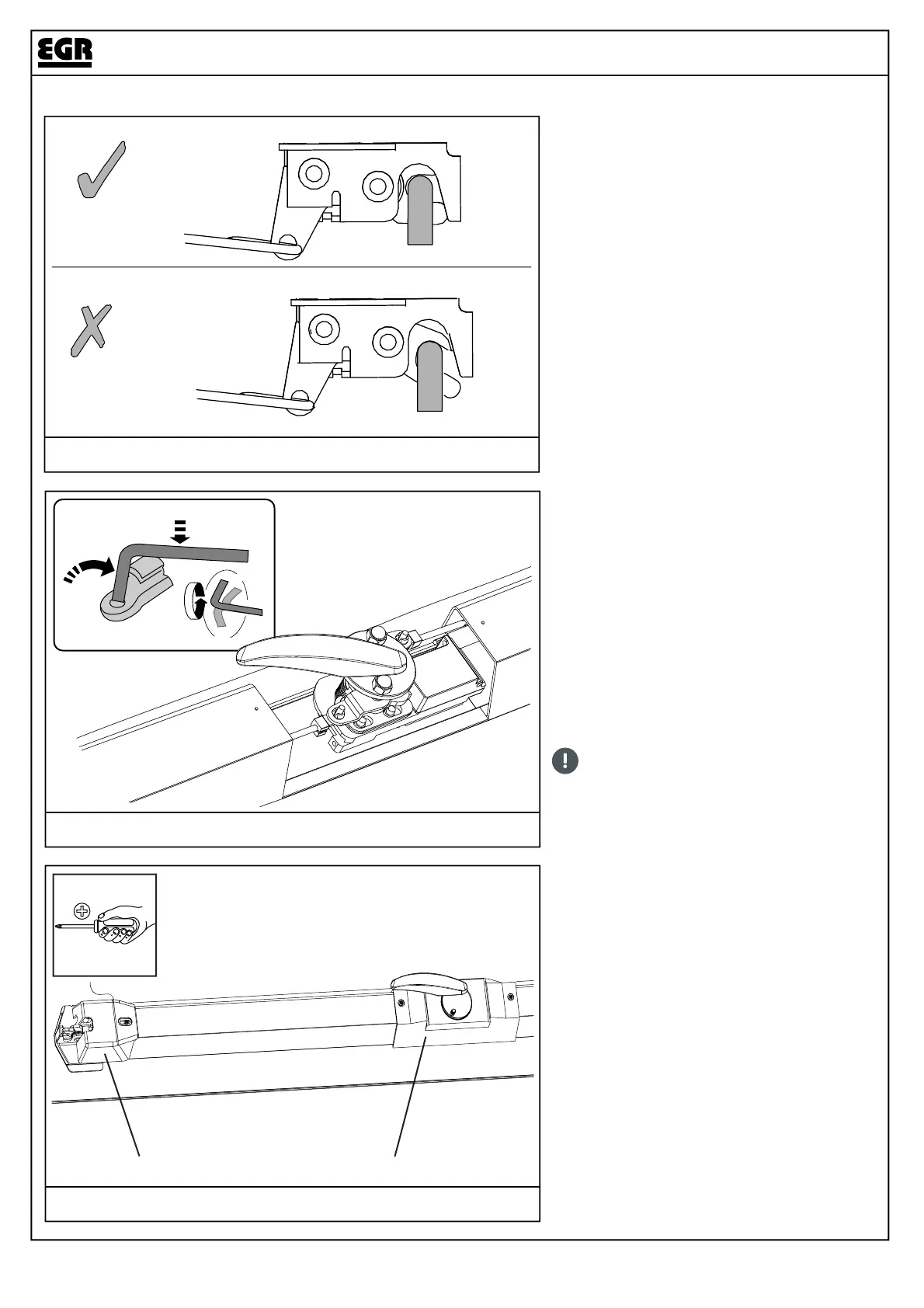 EGR