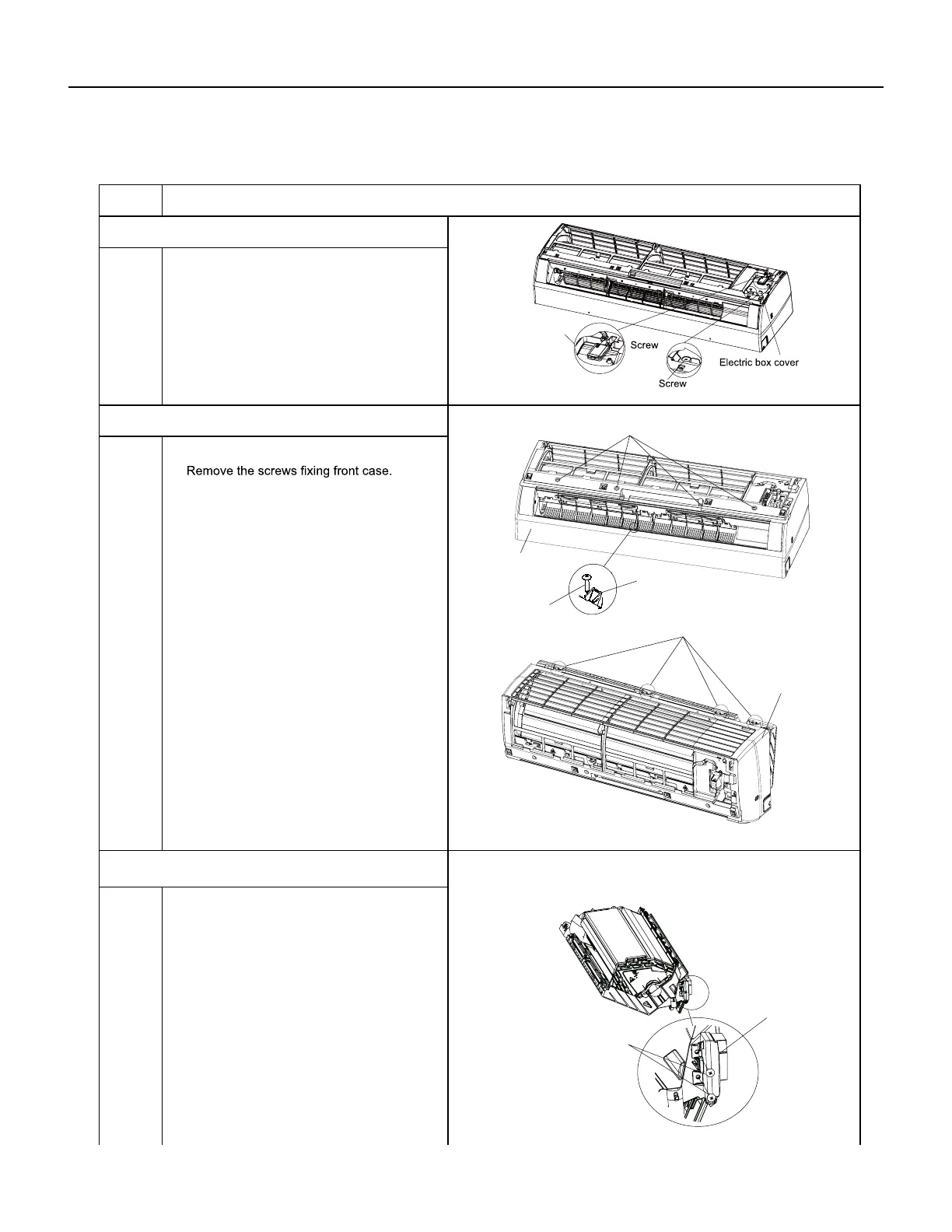 Screw
Electric box cover
Screw

Remove the screws fixing front case.