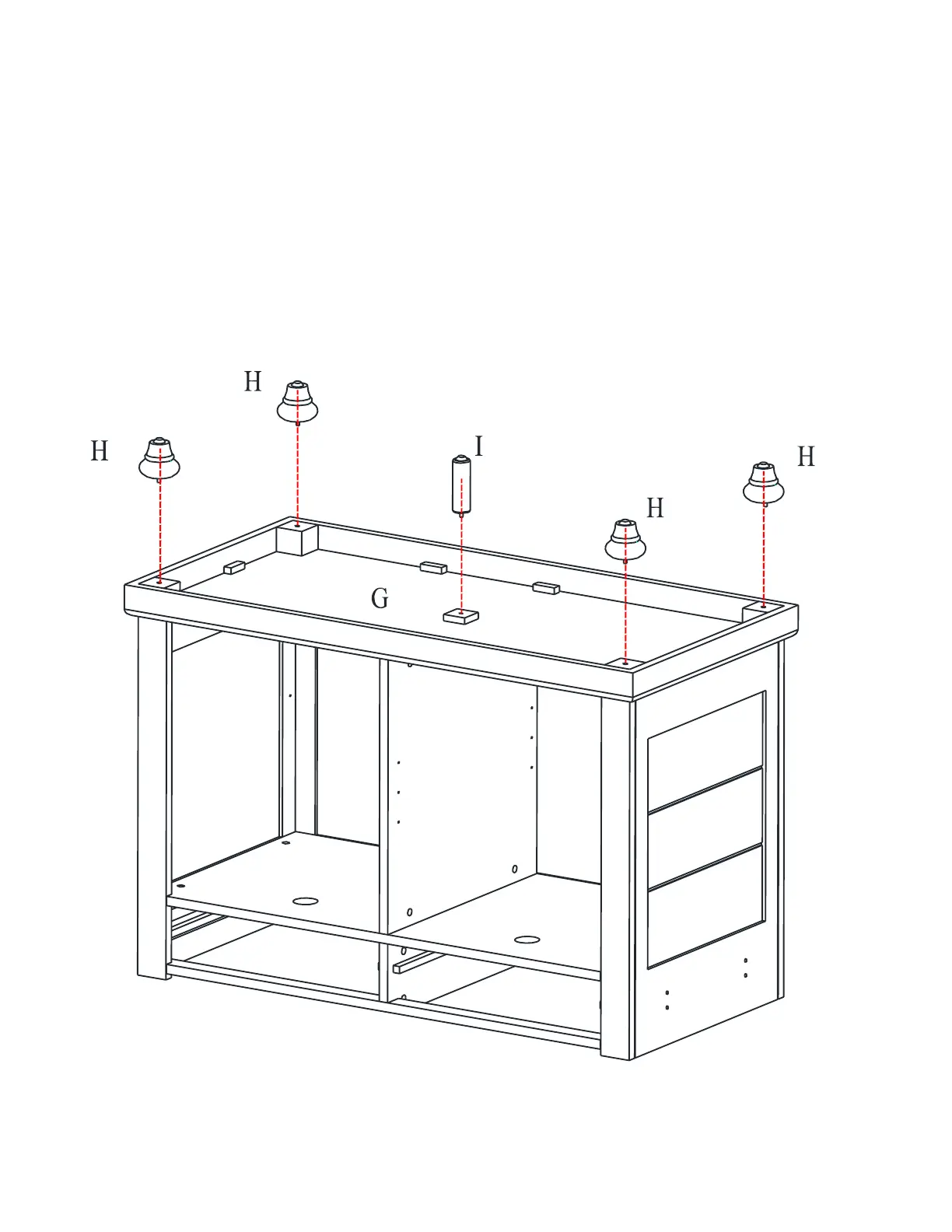 H
H
I
H
H
G