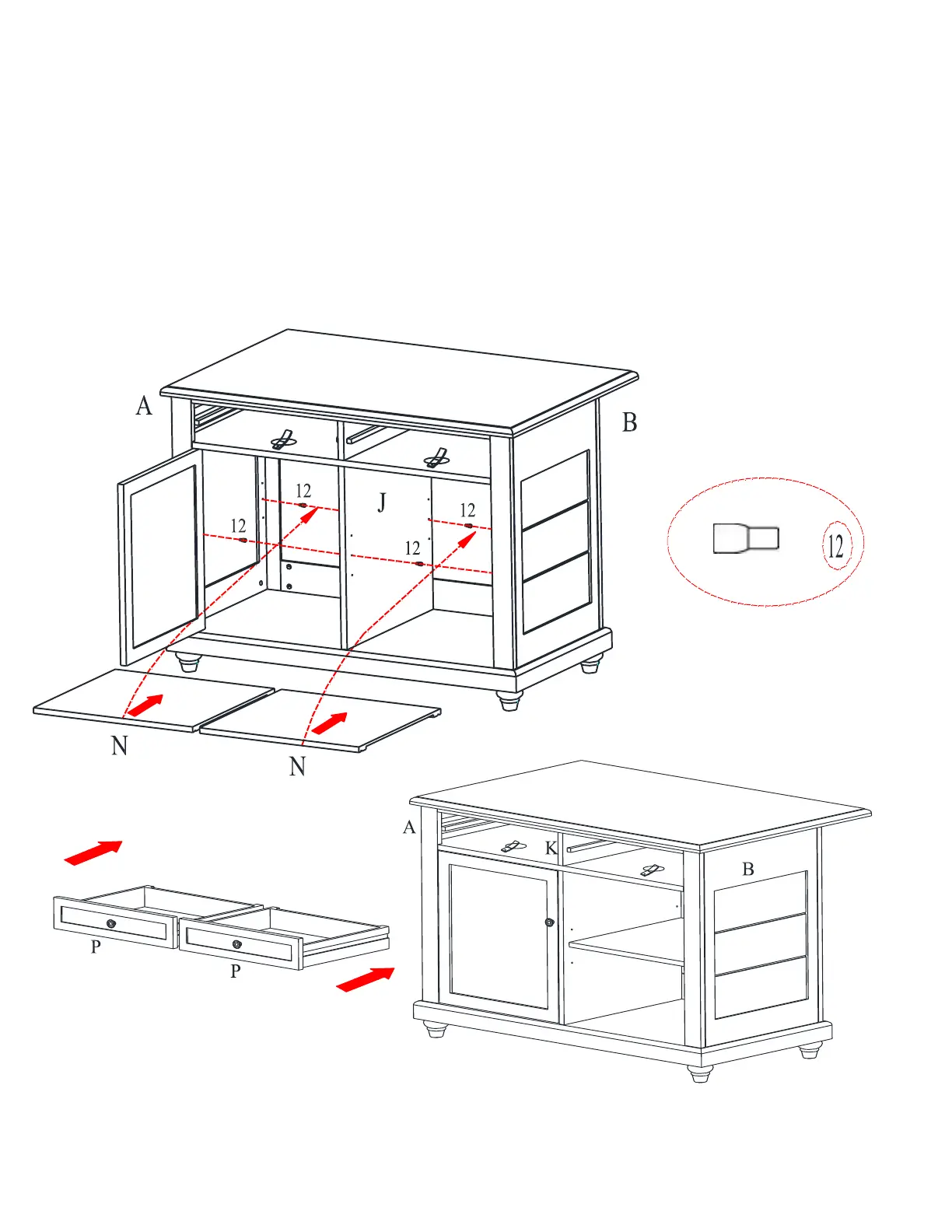 A
B
12
J
12
12
12
12
N
N
A
K
B
P
P